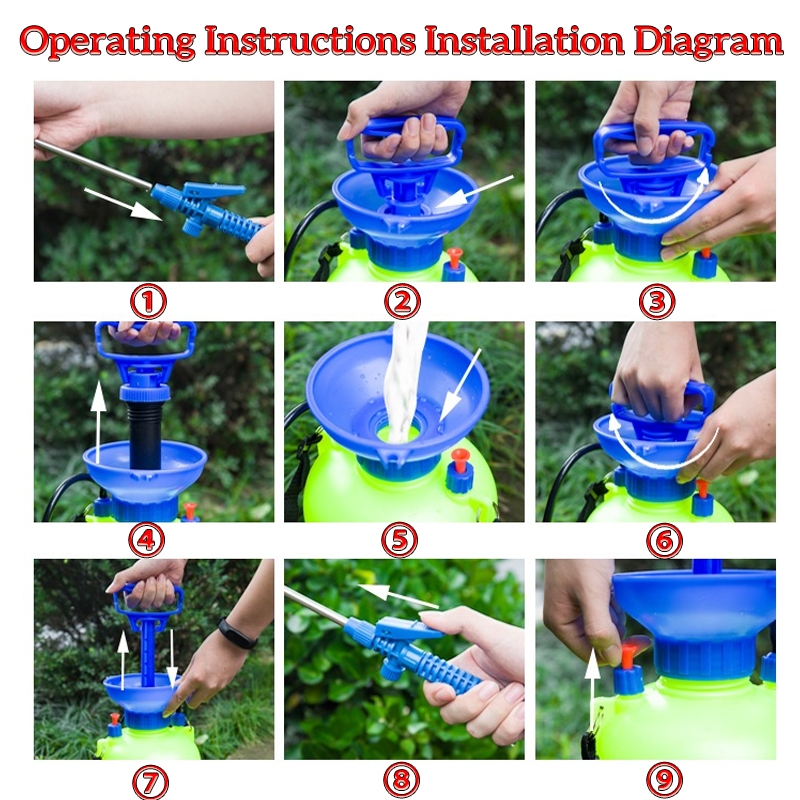 Operating Instructions Installation Diagram

①

②

③

④

⑤

⑥

⑦

⑧

⑨