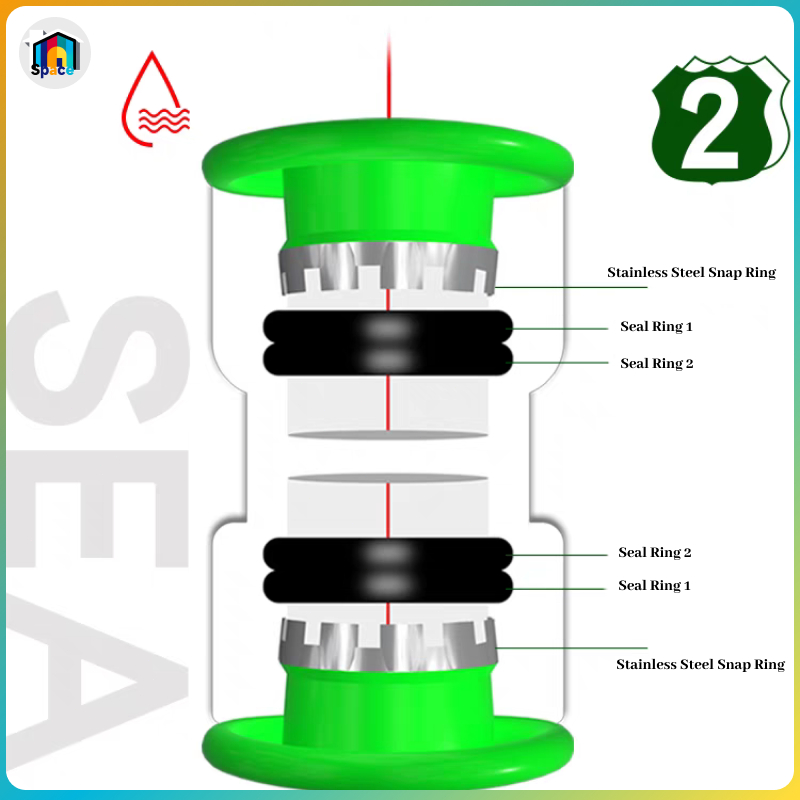 Space

2

SEA

Stainless Steel Snap Ring

Seal Ring 1

Seal Ring 2

Seal Ring 2

Seal Ring 1

Stainless Steel Snap Ring