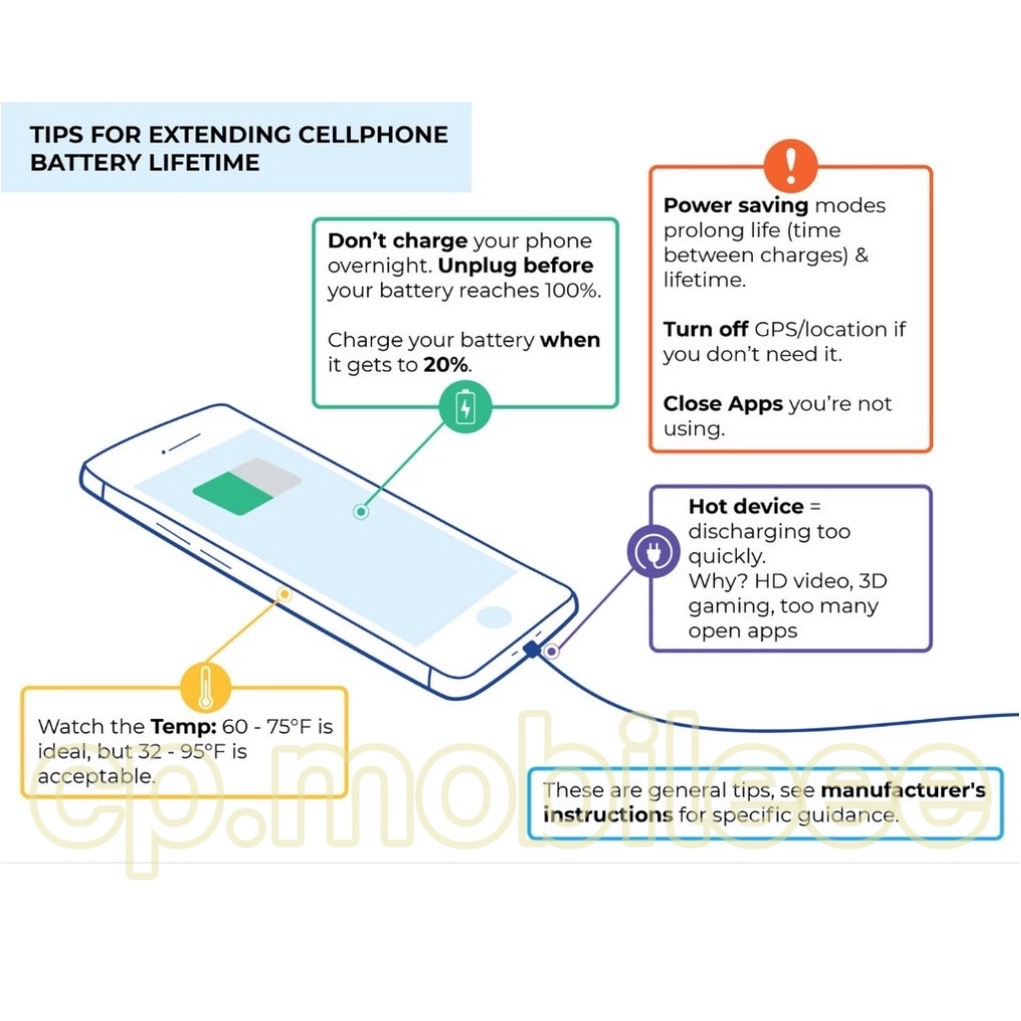 TIPS FOR EXTENDING CELLPHONE BATTERY LIFETIME

Don't charge your phone overnight. Unplug before your battery reaches 100%.

Charge your battery when it gets to 20%.

Power saving modes prolong life (time between charges) & lifetime.

Turn off GPS/location if you don't need it.

Close Apps you're not using.

Hot device = discharging too quickly.
Why? HD video, 3D gaming, too many open apps

Watch the Temp: 60 - 75°F is ideal, but 32 - 95°F is acceptable.

These are general tips, see manufacturer's instructions for specific guidance.

cp.mobilece