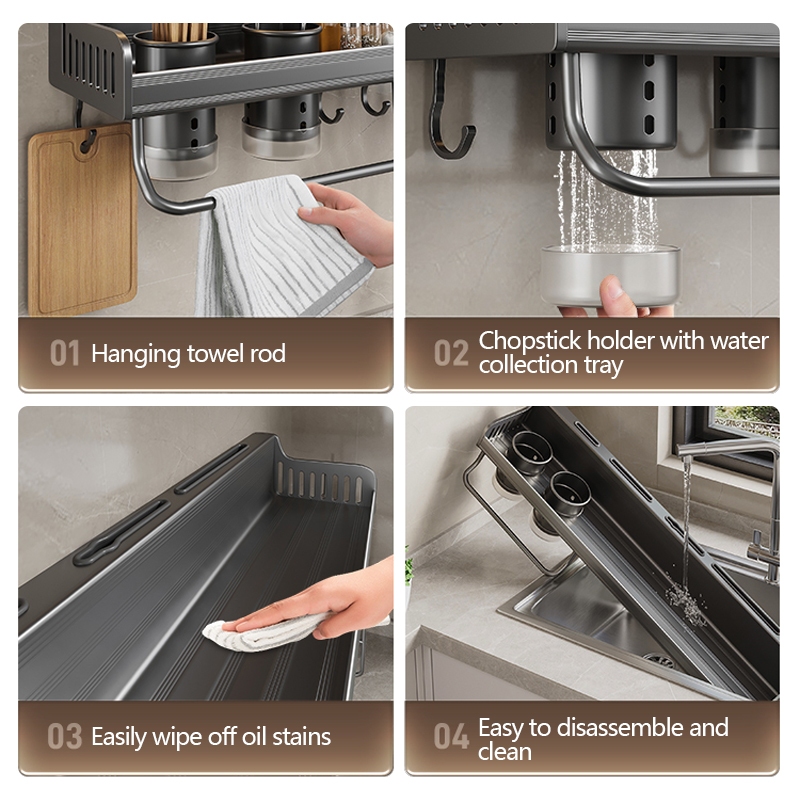 01 Hanging towel rod

02 Chopstick holder with water collection tray

03 Easily wipe off oil stains

04 Easy to disassemble and clean