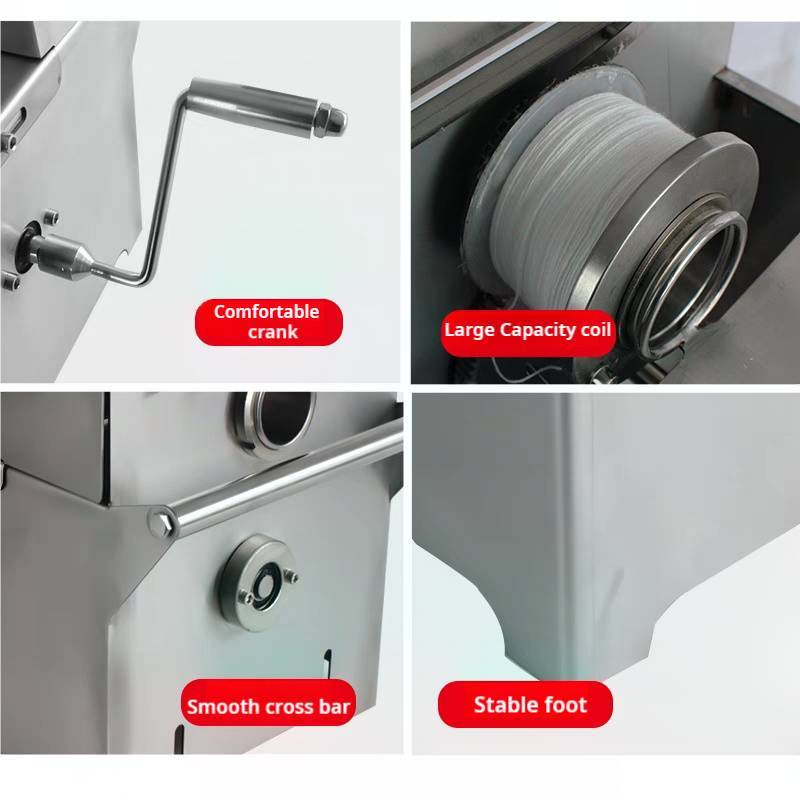 Comfortable crank

Large Capacity coil

Smooth cross bar

Stable foot