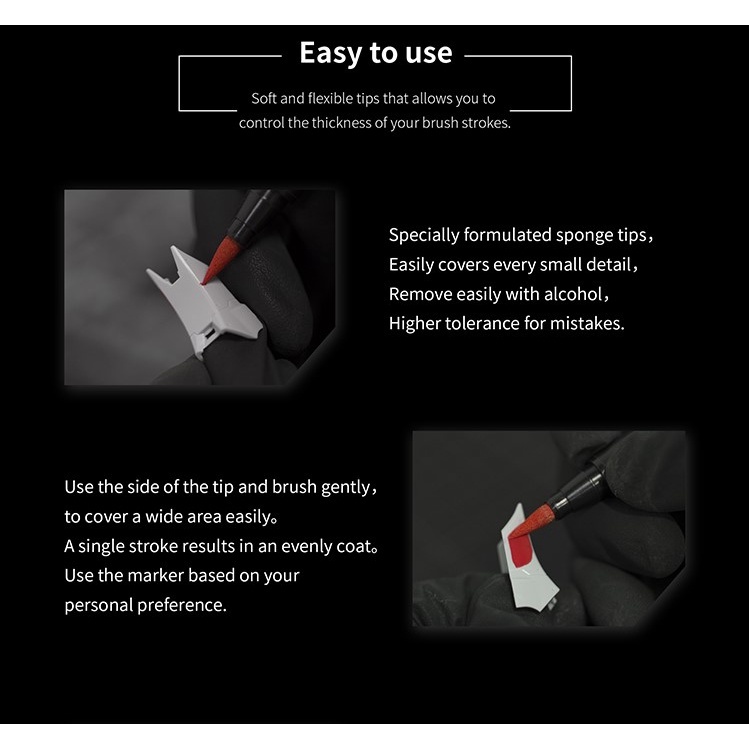 Easy to use

Soft and flexible tips that allows you to control the thickness of your brush strokes.

Specially formulated sponge tips，
Easily covers every small detail，
Remove easily with alcohol，
Higher tolerance for mistakes.

Use the side of the tip and brush gently，
to cover a wide area easily。
A single stroke results in an evenly coat。
Use the marker based on your
personal preference.