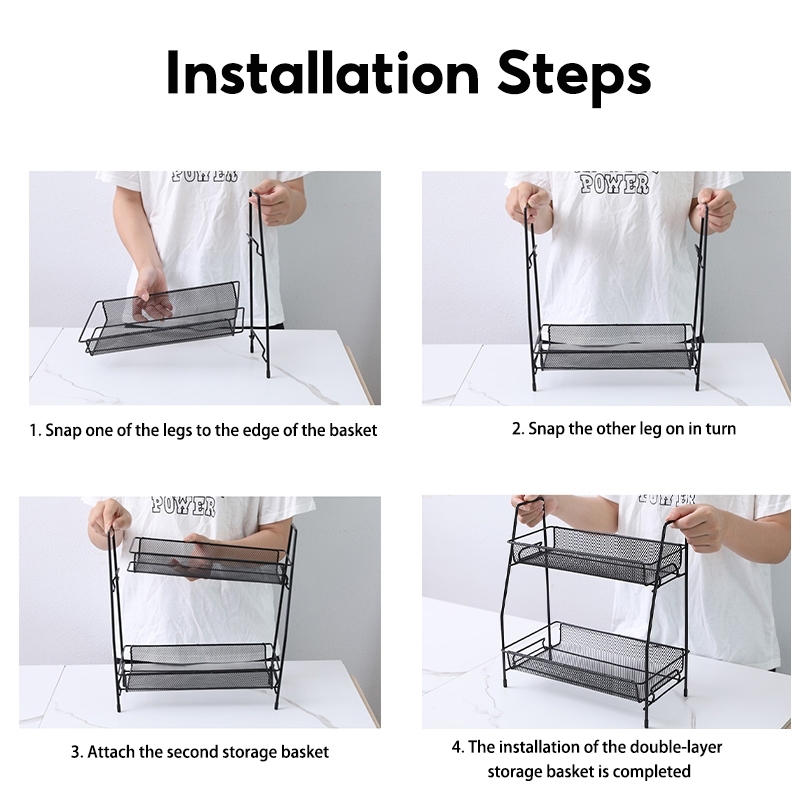 Installation Steps

POWER

1. Snap one of the legs to the edge of the basket

POWER

2. Snap the other leg on in turn

POWER

3. Attach the second storage basket

POWER

4. The installation of the double-layer storage basket is completed