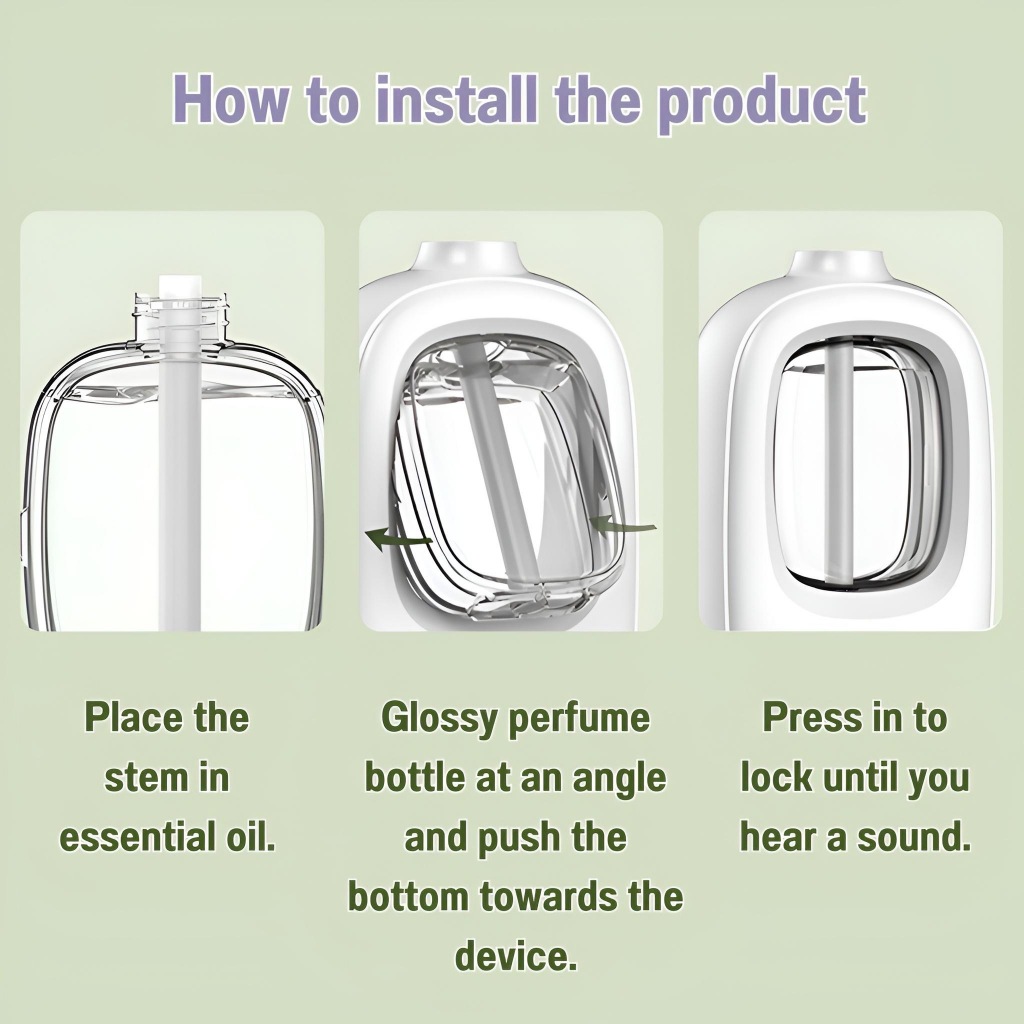 How to install the product

Place the stem in essential oil.

Glossy perfume bottle at an angle and push the bottom towards the device.

Press in to lock until you hear a sound.