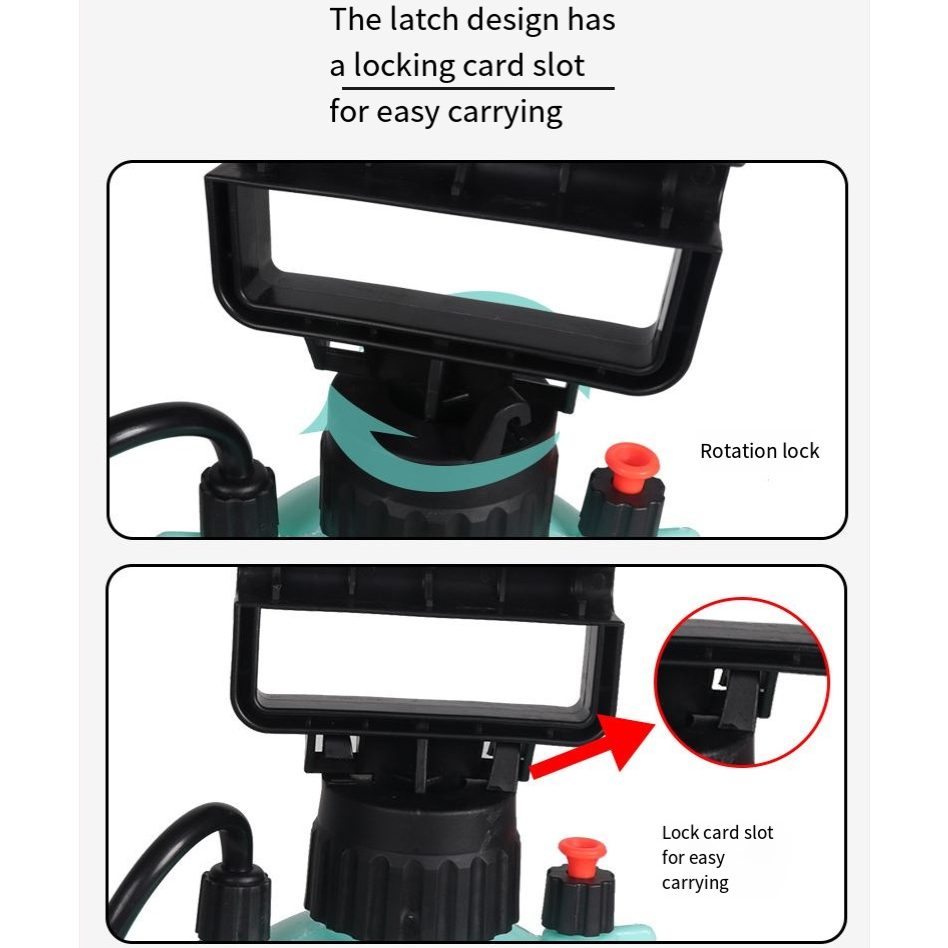 The latch design has a locking card slot for easy carrying

Rotation lock

Lock card slot for easy carrying