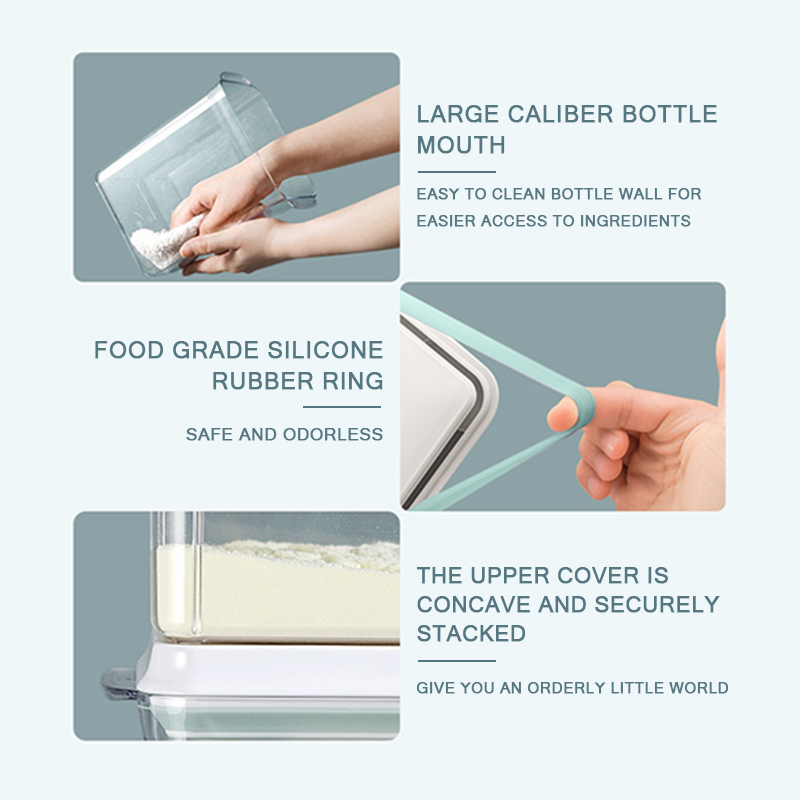 LARGE CALIBER BOTTLE MOUTH

EASY TO CLEAN BOTTLE WALL FOR EASIER ACCESS TO INGREDIENTS

FOOD GRADE SILICONE RUBBER RING

SAFE AND ODORLESS

THE UPPER COVER IS CONCAVE AND SECURELY STACKED

GIVE YOU AN ORDERLY LITTLE WORLD