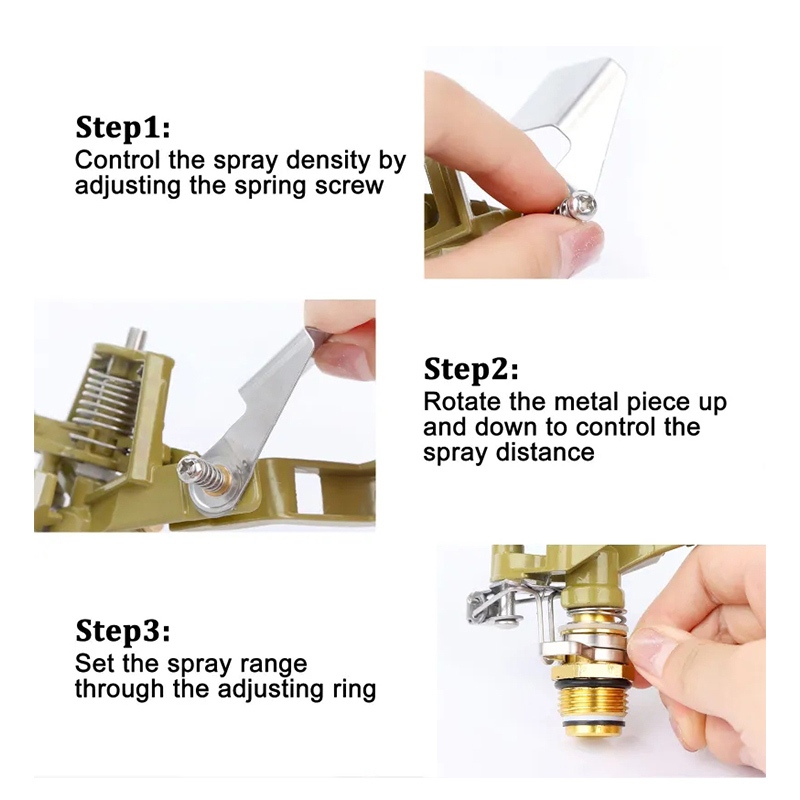 Step1:
Control the spray density by adjusting the spring screw

Step2:
Rotate the metal piece up and down to control the spray distance

Step3:
Set the spray range through the adjusting ring