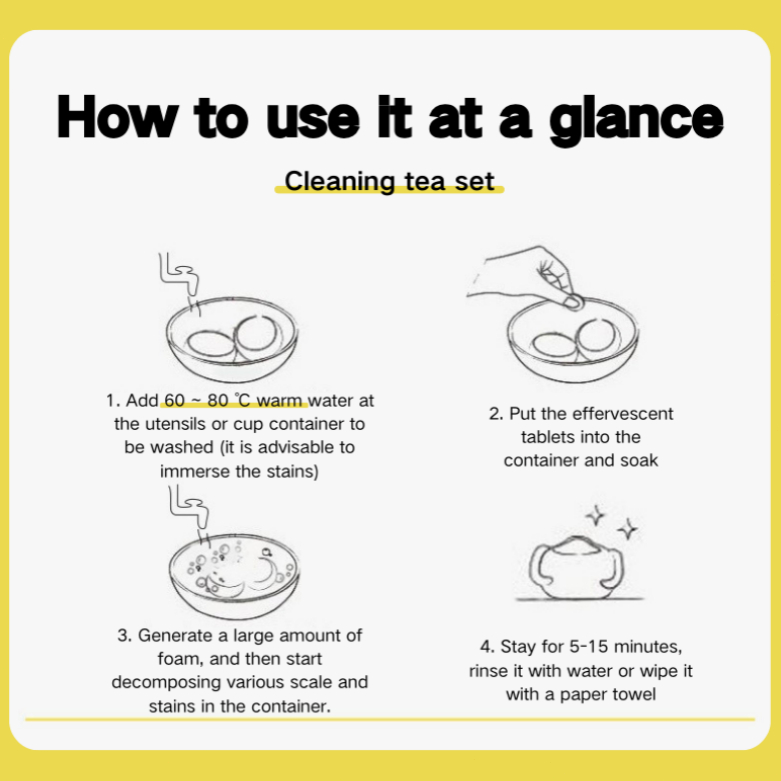 How to use it at a glance

Cleaning tea set

1. Add 60 ~ 80 ℃ warm water at the utensils or cup container to be washed (it is advisable to immerse the stains)

2. Put the effervescent tablets into the container and soak

3. Generate a large amount of foam, and then start decomposing various scale and stains in the container.

4. Stay for 5-15 minutes, rinse it with water or wipe it with a paper towel