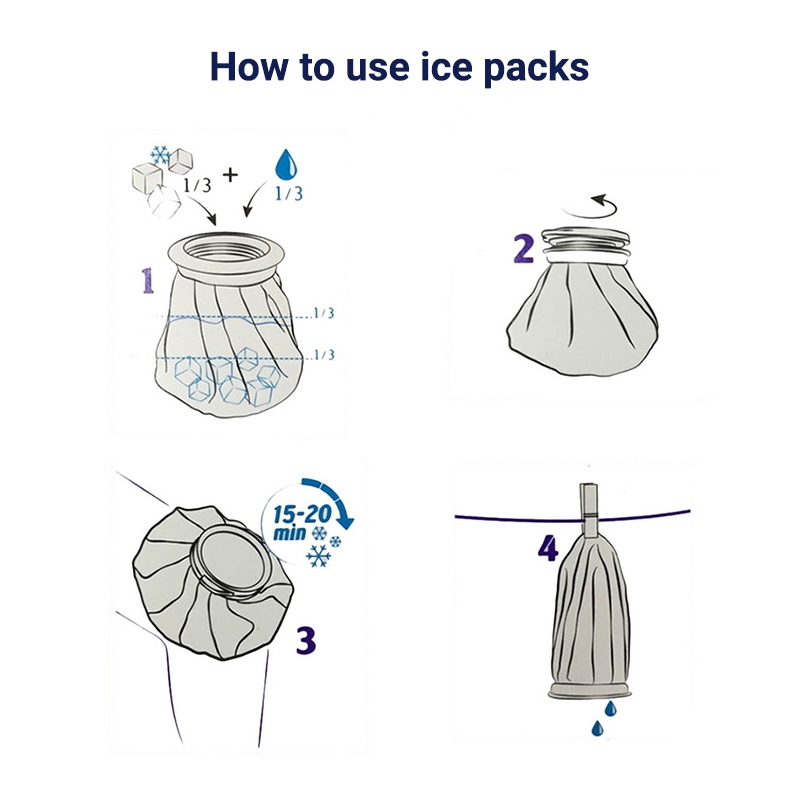 How to use ice packs

1/3 + 1/3

1

1/3

1/3

2

15-20 min

3

4