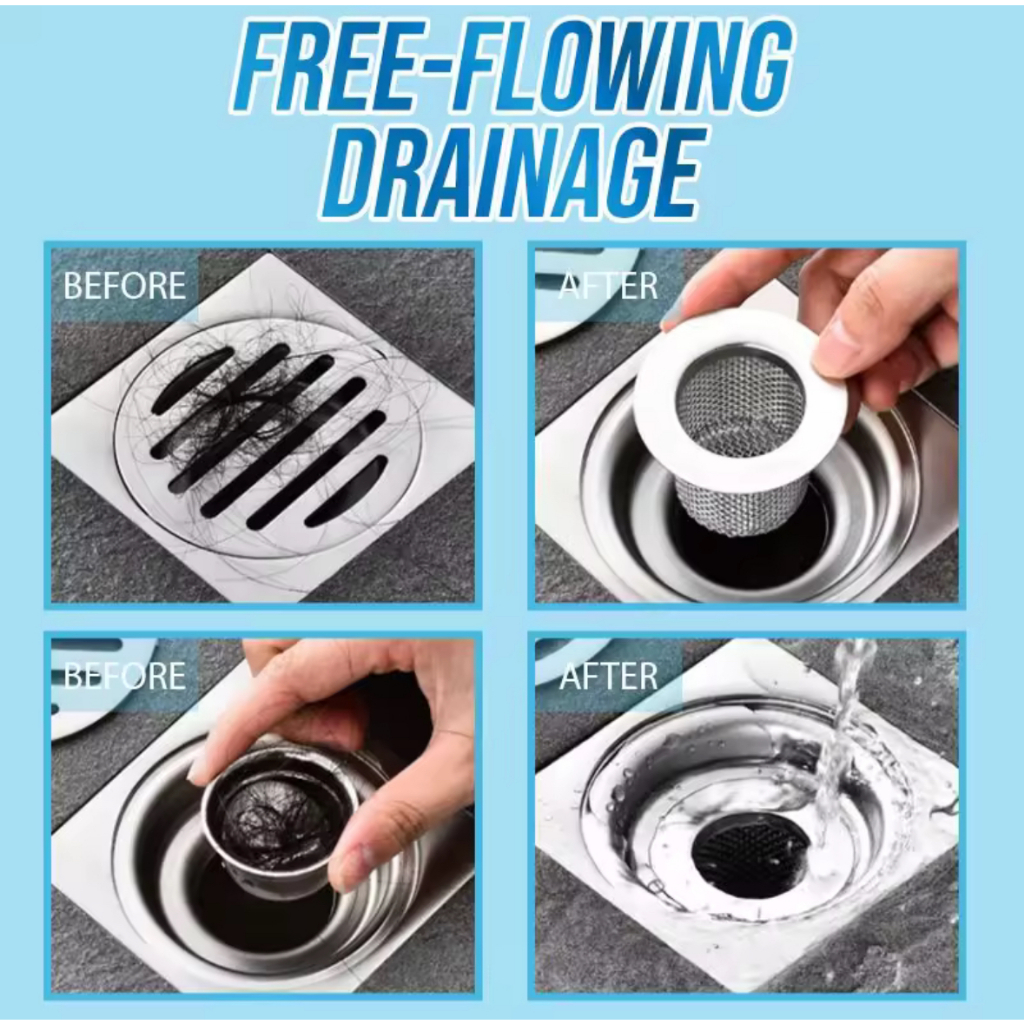 FREE-FLOWING DRAINAGE

BEFORE

AFTER

BEFORE

AFTER