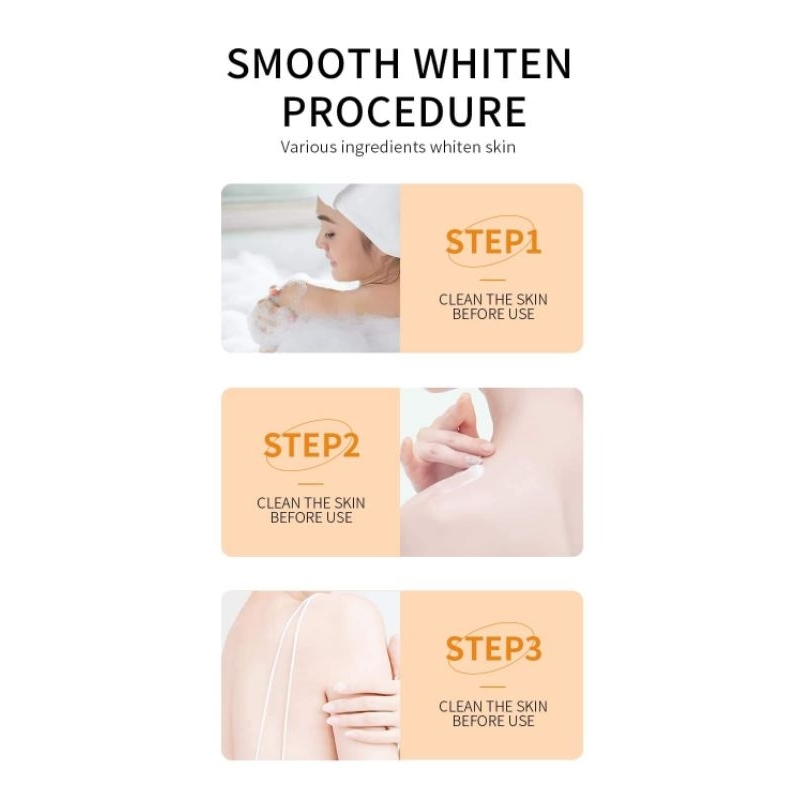 SMOOTH WHITEN PROCEDURE

Various ingredients whiten skin

STEP1

CLEAN THE SKIN BEFORE USE

STEP2

CLEAN THE SKIN BEFORE USE

STEP3

CLEAN THE SKIN BEFORE USE