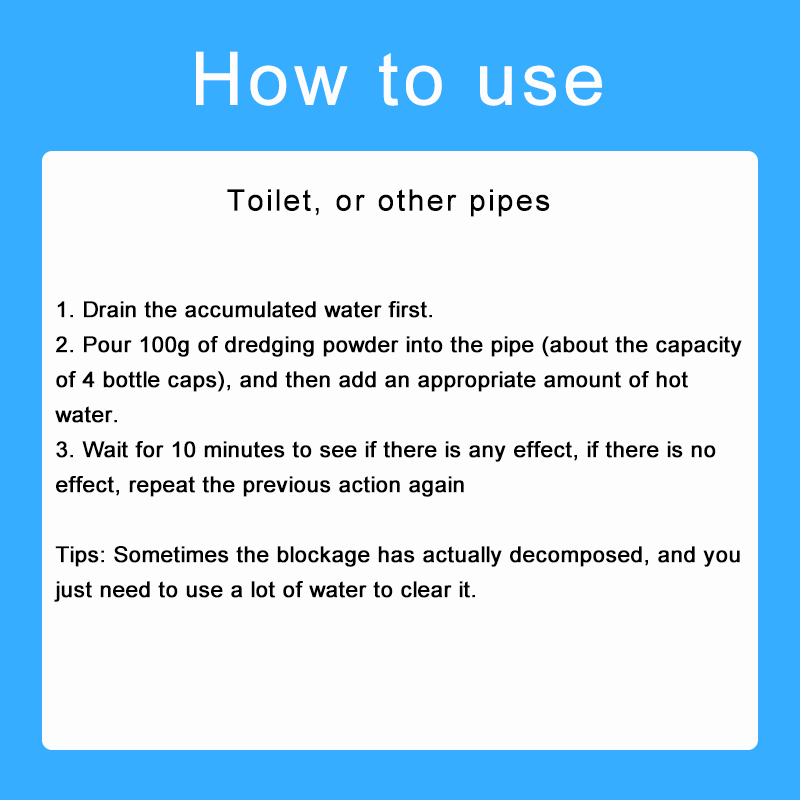 How to use

Toilet, or other pipes

1. Drain the accumulated water first.
2. Pour 100g of dredging powder into the pipe (about the capacity of 4 bottle caps), and then add an appropriate amount of hot water.
3. Wait for 10 minutes to see if there is any effect, if there is no effect, repeat the previous action again

Tips: Sometimes the blockage has actually decomposed, and you just need to use a lot of water to clear it.