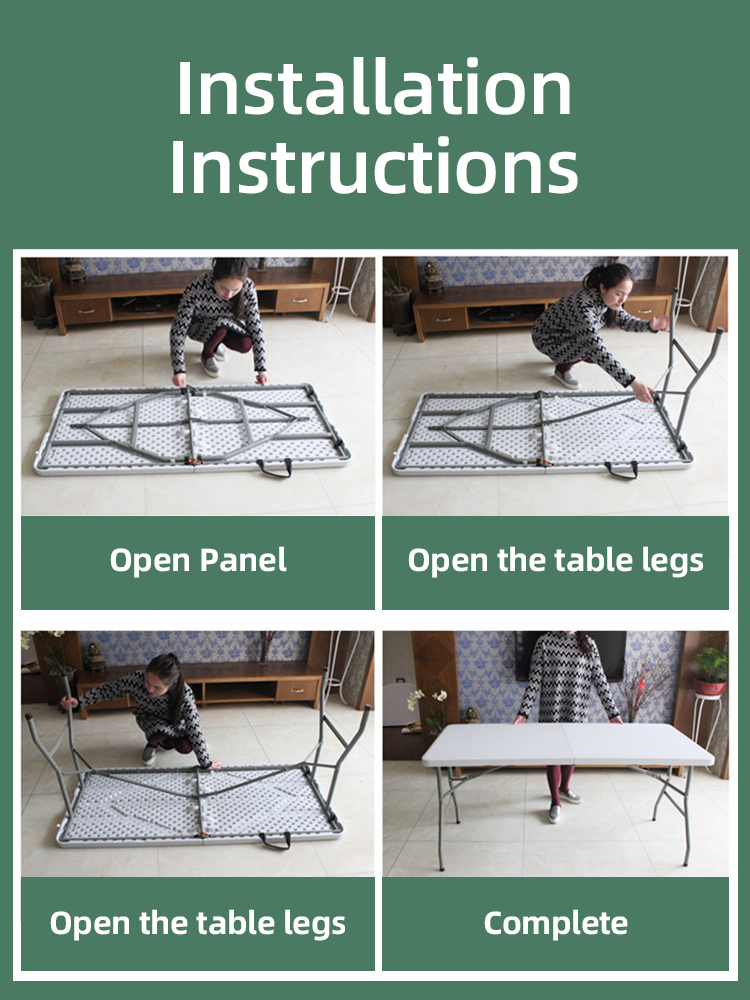 Installation Instructions

Open Panel

Open the table legs

Open the table legs

Complete