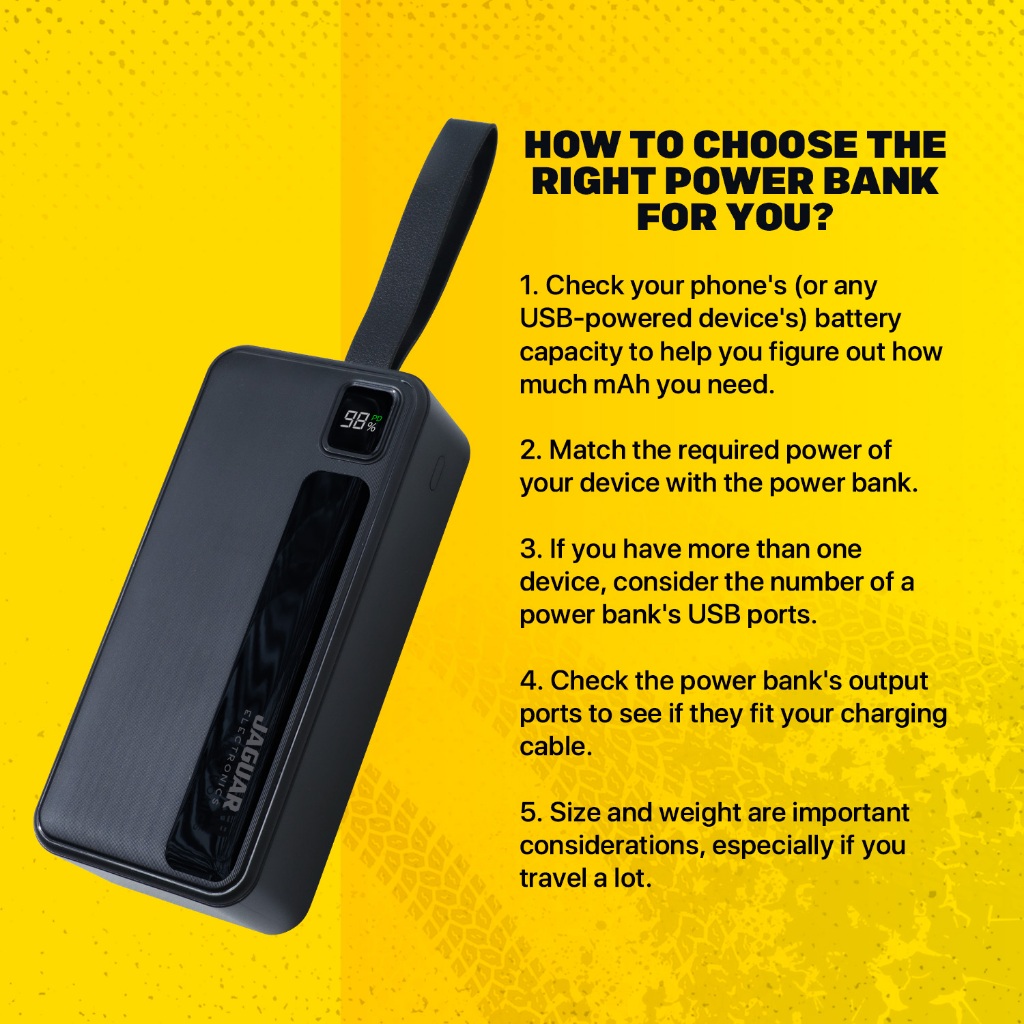 HOW TO CHOOSE THE RIGHT POWER BANK FOR YOU?

1. Check your phone's (or any USB-powered device's) battery capacity to help you figure out how much mAh you need.

2. Match the required power of your device with the power bank.

3. If you have more than one device, consider the number of a power bank's USB ports.

4. Check the power bank's output ports to see if they fit your charging cable.

5. Size and weight are important considerations, especially if you travel a lot.

98%

JAGUAR
ELECTRONICS