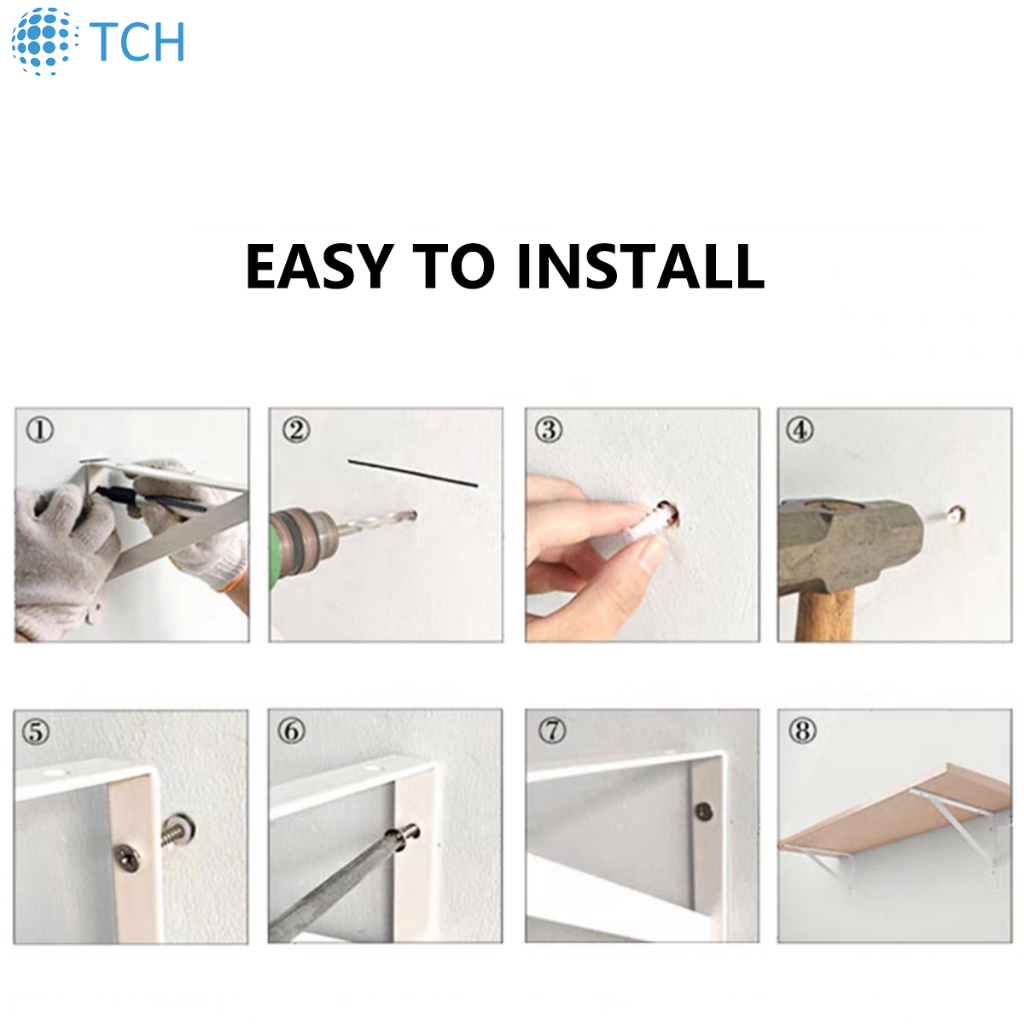 TCH

EASY TO INSTALL

①

②

③

④

⑤

⑥

⑦

⑧