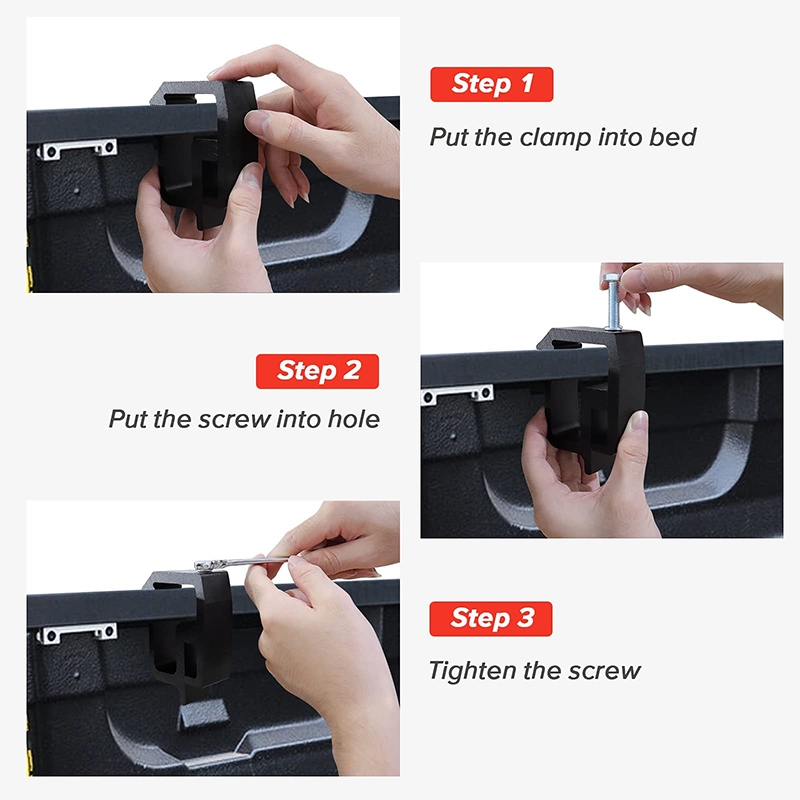 Step 1

Put the clamp into bed

Step 2

Put the screw into hole

Step 3

Tighten the screw