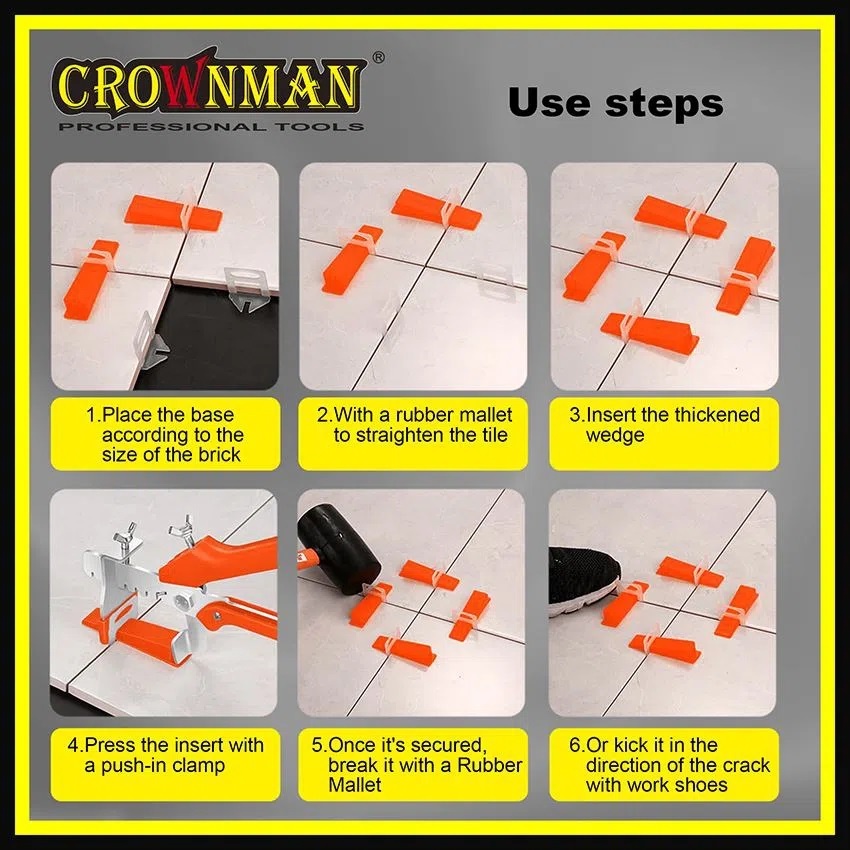 CROWNMAN®
PROFESSIONAL TOOLS

Use steps

1.Place the base according to the size of the brick

2.With a rubber mallet to straighten the tile

3.Insert the thickened wedge

4.Press the insert with a push-in clamp

5.Once it's secured, break it with a Rubber Mallet

6.Or kick it in the direction of the crack with work shoes