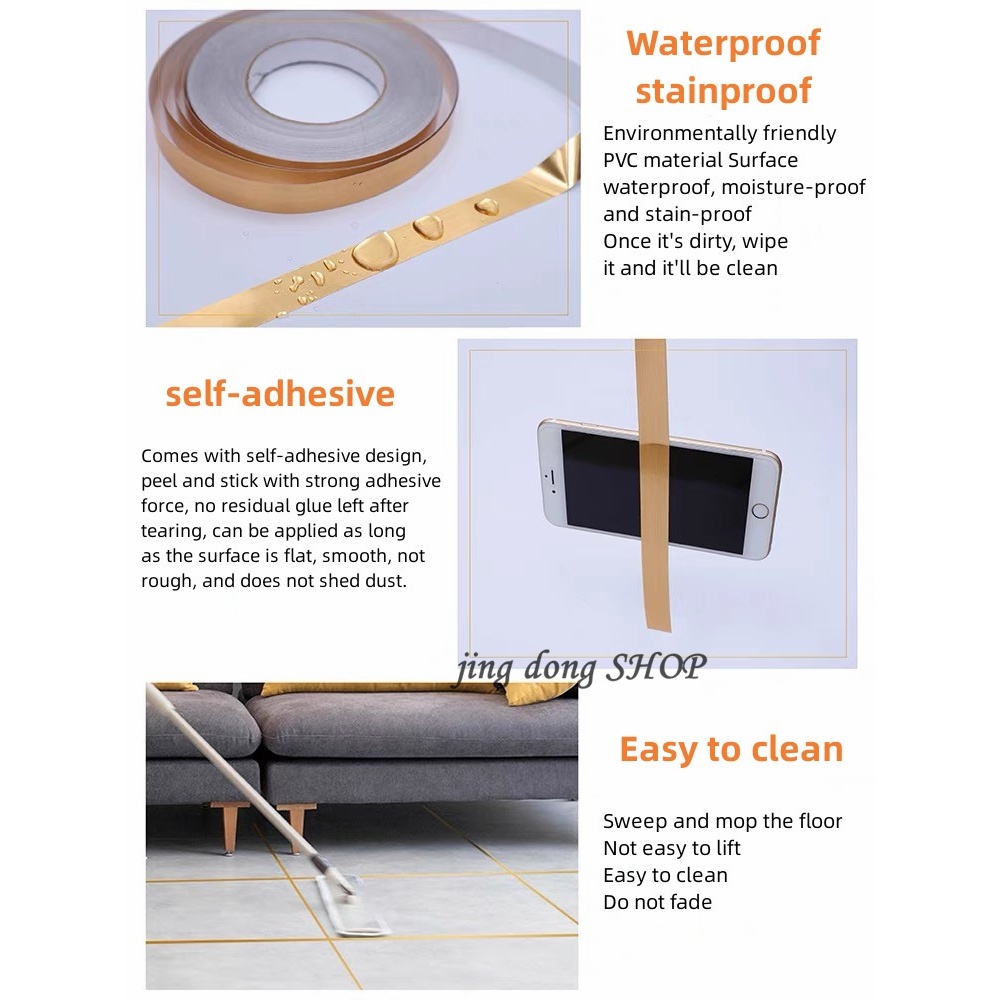 Waterproof stainproof

Environmentally friendly PVC material Surface waterproof, moisture-proof and stain-proof
Once it's dirty, wipe it and it'll be clean

self-adhesive

Comes with self-adhesive design, peel and stick with strong adhesive force, no residual glue left after tearing, can be applied as long as the surface is flat, smooth, not rough, and does not shed dust.

jing dong SHOP

Easy to clean

Sweep and mop the floor
Not easy to lift
Easy to clean
Do not fade