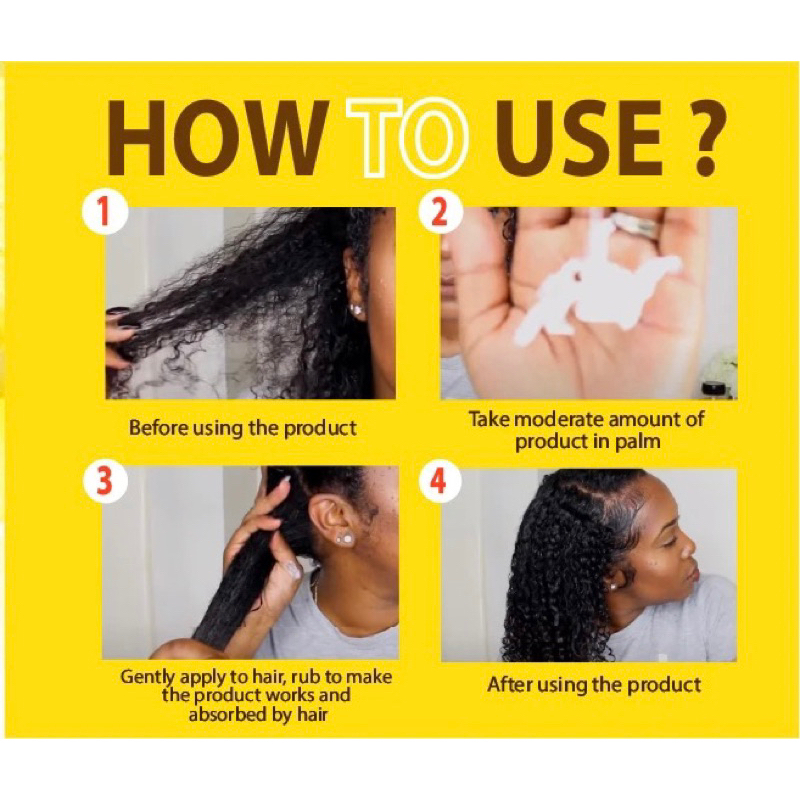 HOW TO USE ?

1

Before using the product

2

Take moderate amount of product in palm

3

Gently apply to hair, rub to make the product works and absorbed by hair

4

After using the product