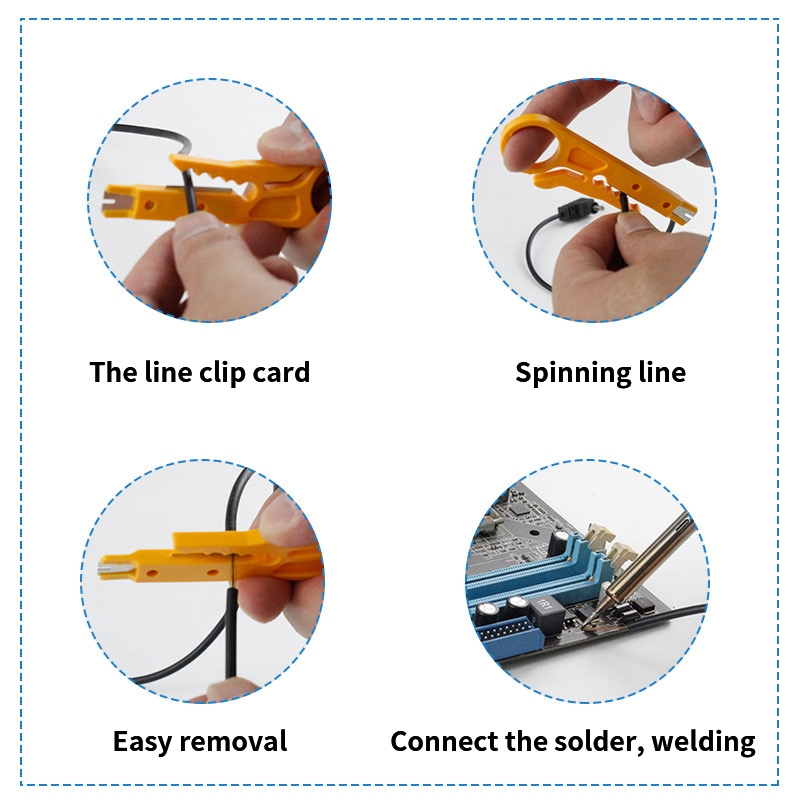 The line clip card

Spinning line

Easy removal

Connect the solder, welding