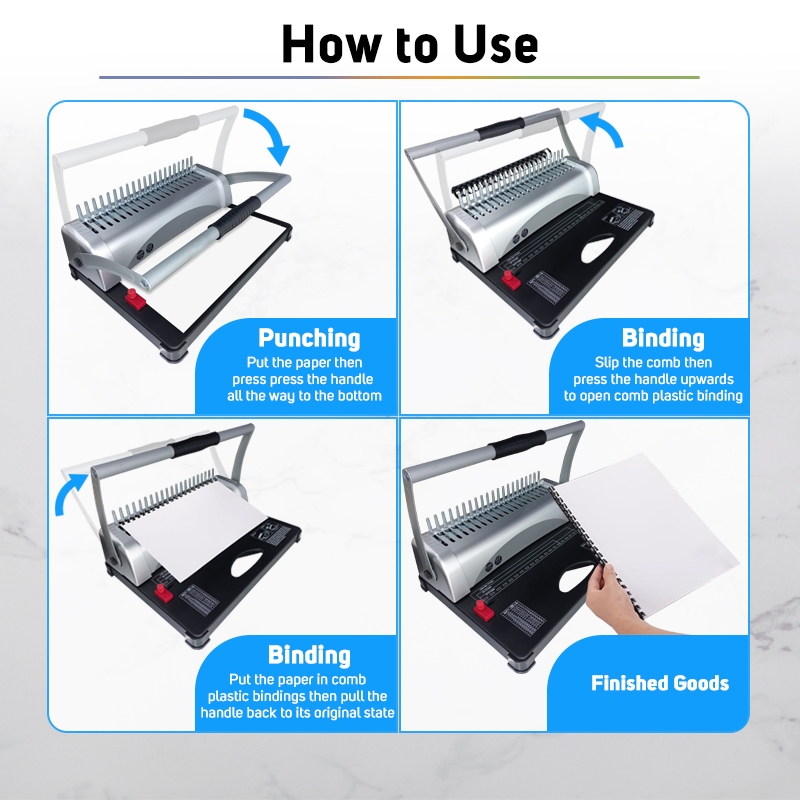 How to Use

Punching
Put the paper then press press the handle all the way to the bottom

Binding
Slip the comb then press the handle upwards to open comb plastic binding

Binding
Put the paper in comb plastic bindings then pull the handle back to its original state

Finished Goods