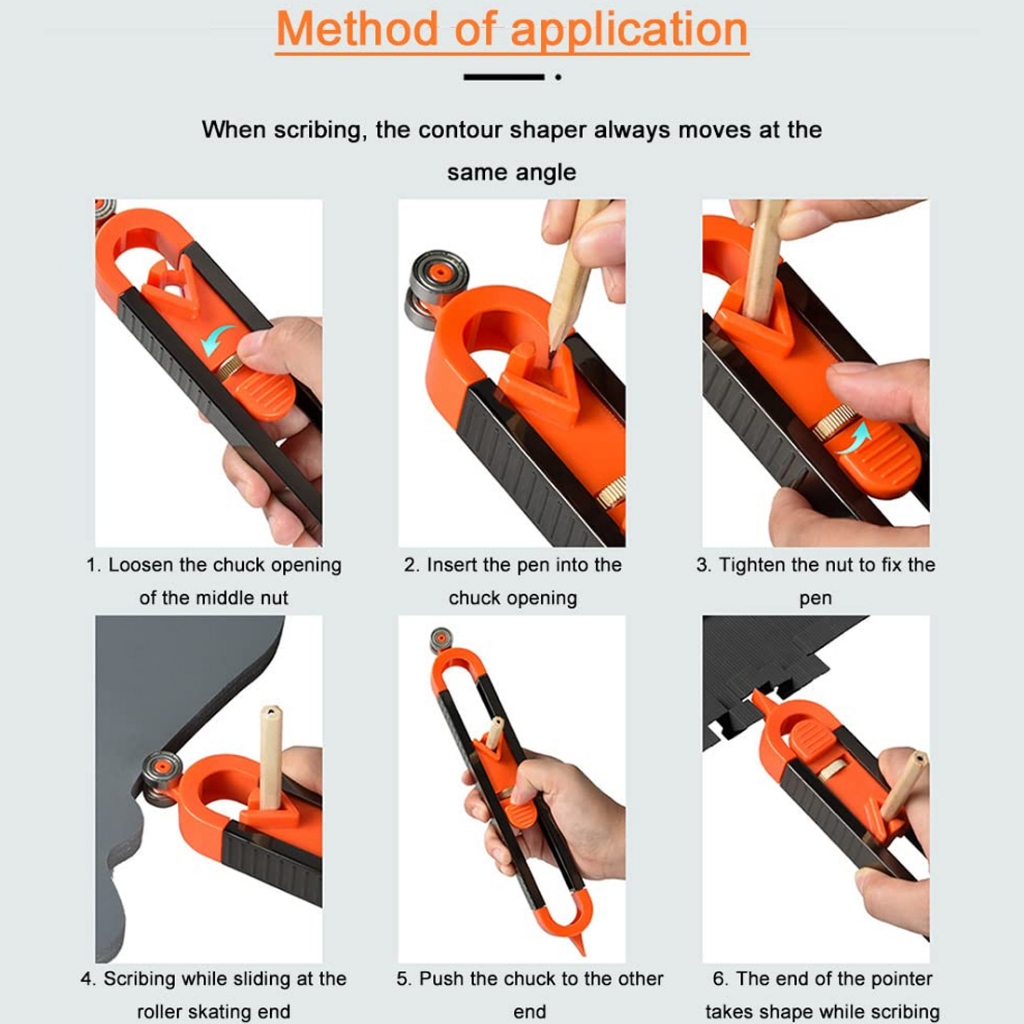 Method of application

When scribing, the contour shaper always moves at the same angle

1. Loosen the chuck opening of the middle nut

2. Insert the pen into the chuck opening

3. Tighten the nut to fix the pen

4. Scribing while sliding at the roller skating end

5. Push the chuck to the other end

6. The end of the pointer takes shape while scribing