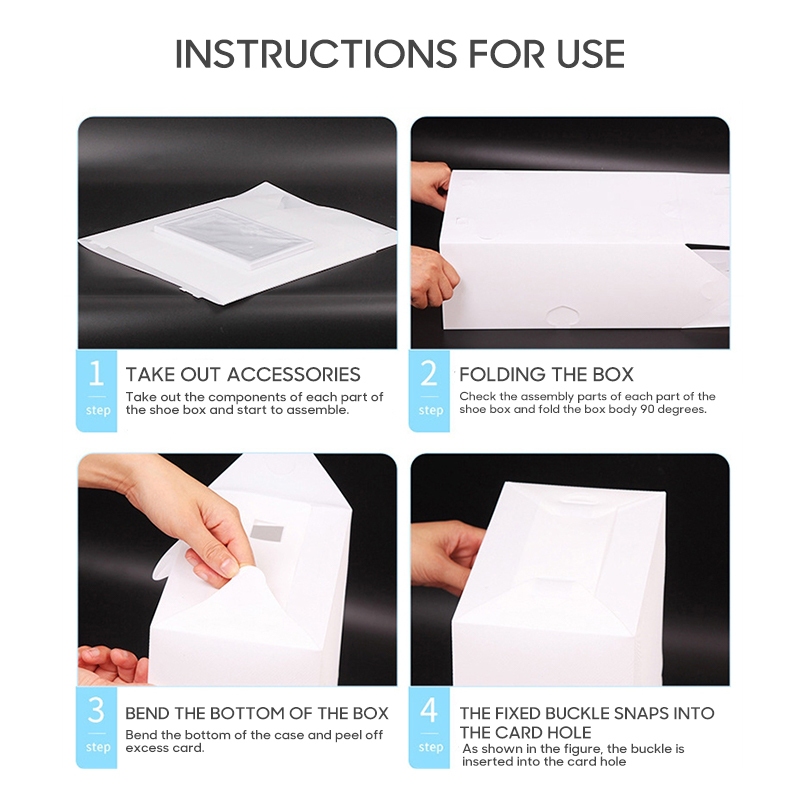 INSTRUCTIONS FOR USE

1
step
TAKE OUT ACCESSORIES
Take out the components of each part of the shoe box and start to assemble.

2
step
FOLDING THE BOX
Check the assembly parts of each part of the shoe box and fold the box body 90 degrees.

3
step
BEND THE BOTTOM OF THE BOX
Bend the bottom of the case and peel off excess card.

4
step
THE FIXED BUCKLE SNAPS INTO THE CARD HOLE
As shown in the figure, the buckle is inserted into the card hole