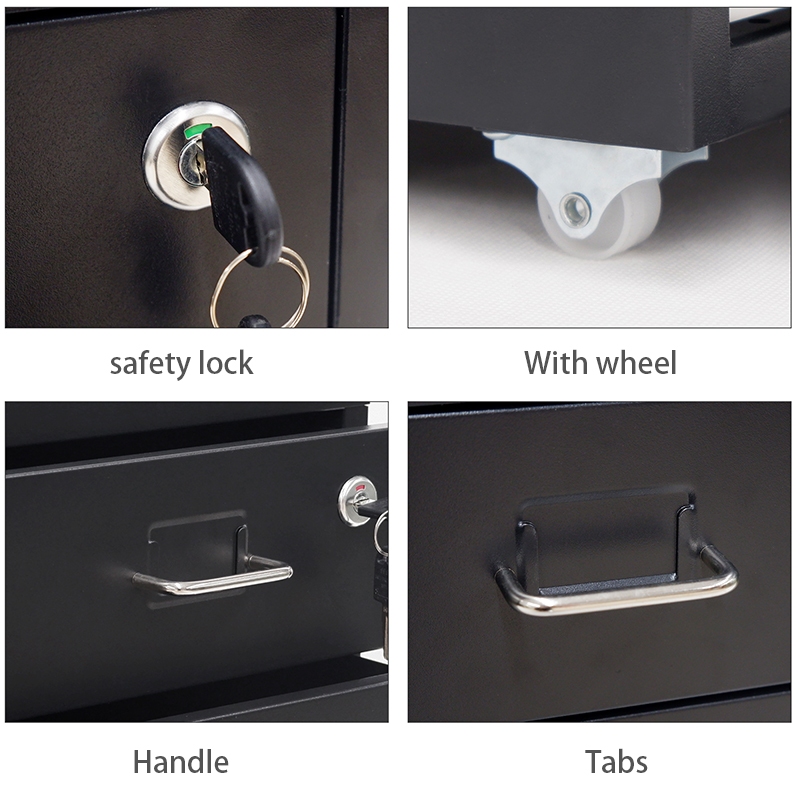 safety lock

With wheel

Handle

Tabs