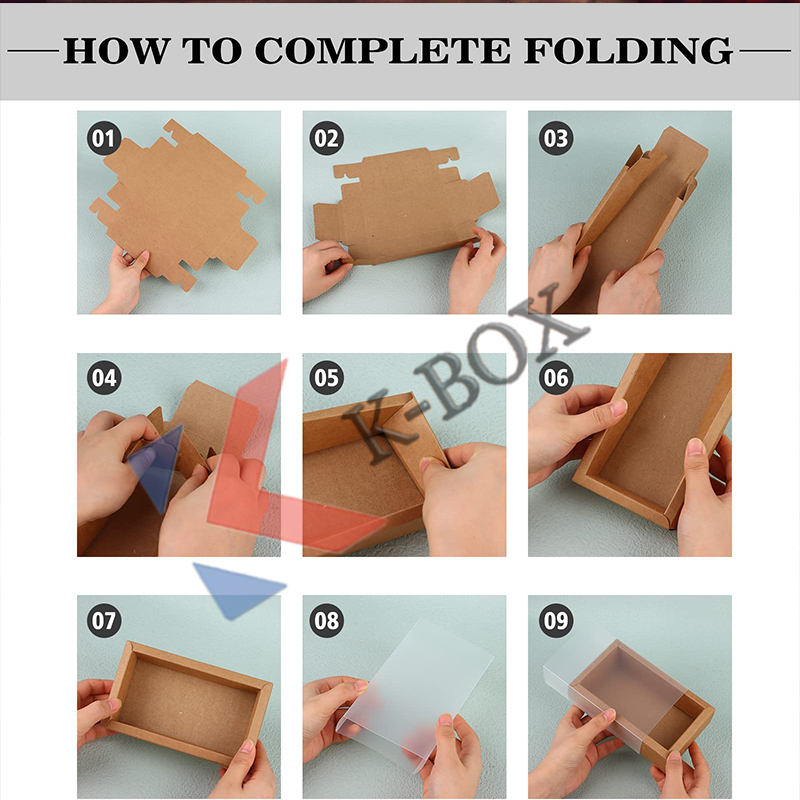 HOW TO COMPLETE FOLDING

01

02

03

04

05

06

07

08

09

K-BOX