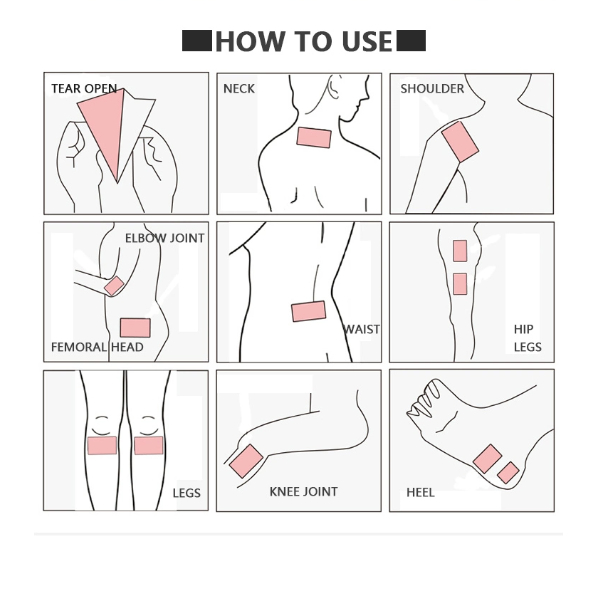 HOW TO USE

TEAR OPEN

NECK

SHOULDER

ELBOW JOINT

FEMORAL HEAD

WAIST

HIP
LEGS

LEGS

KNEE JOINT

HEEL