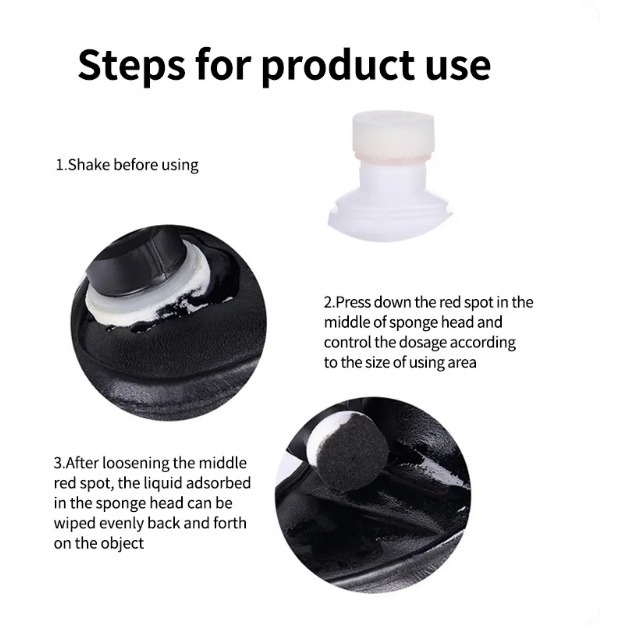 Steps for product use

1.Shake before using

2.Press down the red spot in the middle of sponge head and control the dosage according to the size of using area

3.After loosening the middle red spot, the liquid adsorbed in the sponge head can be wiped evenly back and forth on the object