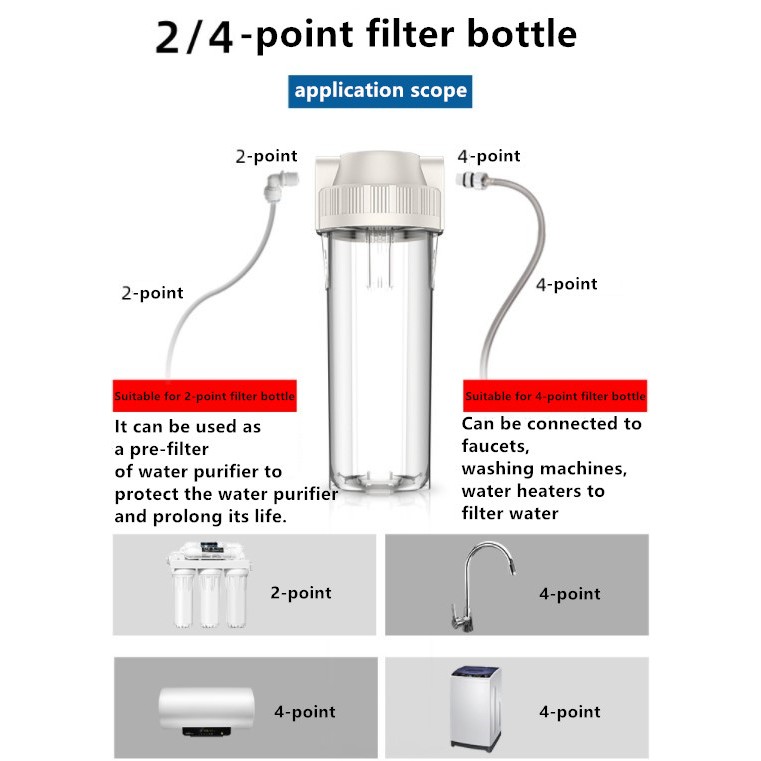 2/4-point filter bottle

application scope

2-point

4-point

2-point

4-point

Suitable for 2-point filter bottle

It can be used as a pre-filter of water purifier to protect the water purifier and prolong its life.

Suitable for 4-point filter bottle

Can be connected to faucets, washing machines, water heaters to filter water

2-point

4-point

4-point

4-point