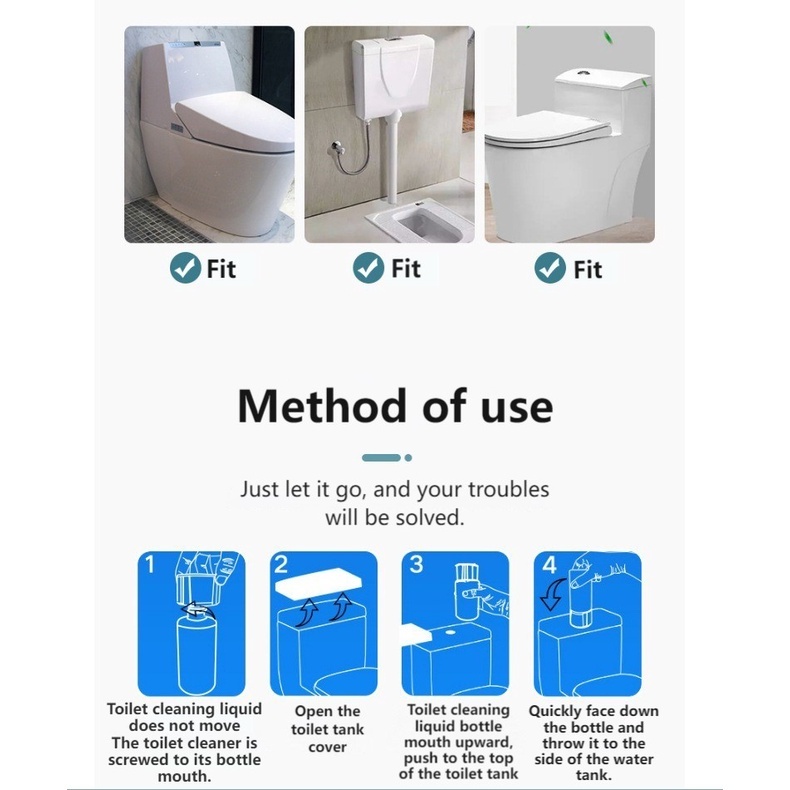 Fit

Fit

Fit

Method of use

Just let it go, and your troubles will be solved.

1

Toilet cleaning liquid does not move The toilet cleaner is screwed to its bottle mouth.

2

Open the toilet tank cover

3

Toilet cleaning liquid bottle mouth upward, push to the top of the toilet tank

4

Quickly face down the bottle and throw it to the side of the water tank.