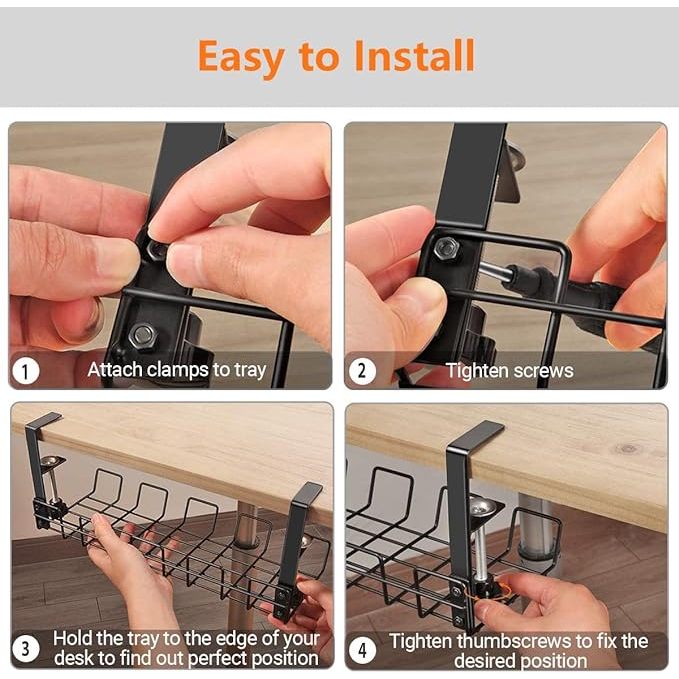 Easy to Install

1 Attach clamps to tray

2 Tighten screws

3 Hold the tray to the edge of your desk to find out perfect position

4 Tighten thumbscrews to fix the desired position