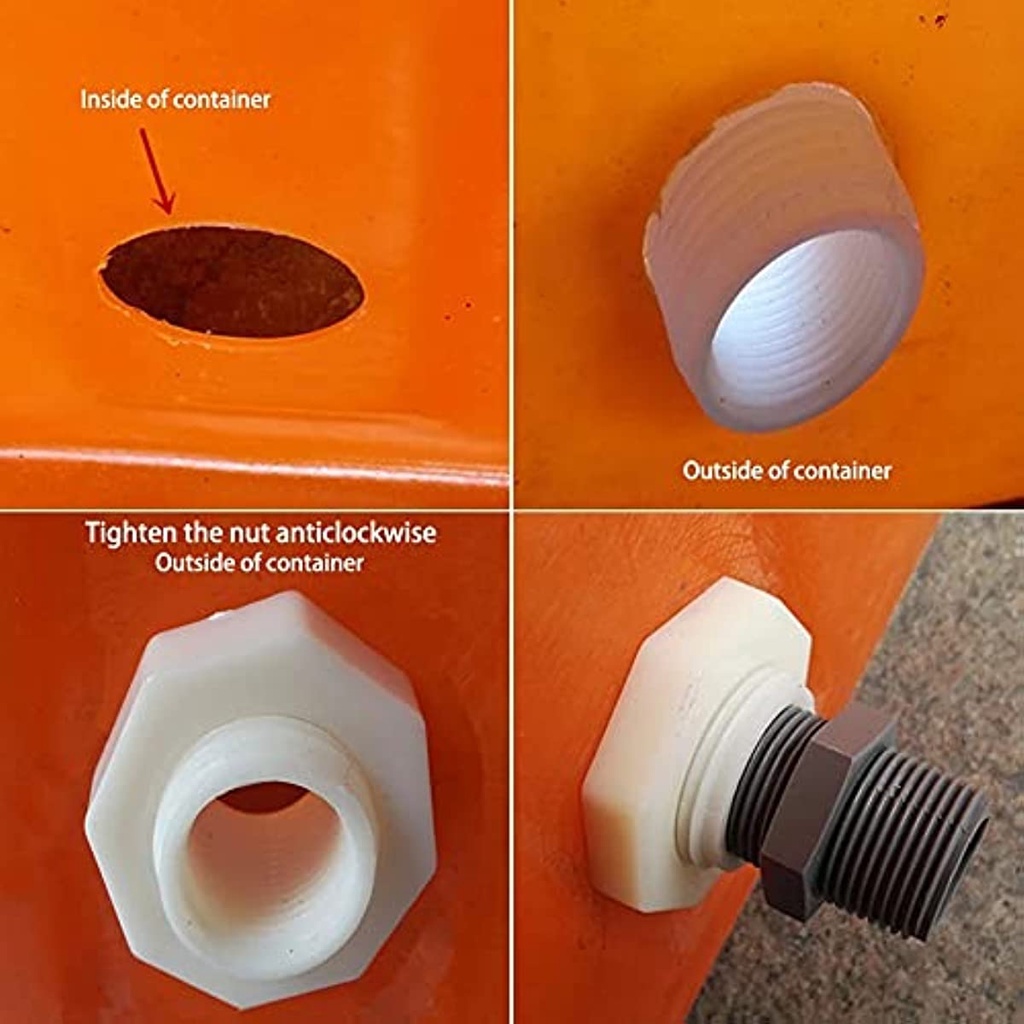 Inside of container

Outside of container

Tighten the nut anticlockwise
Outside of container