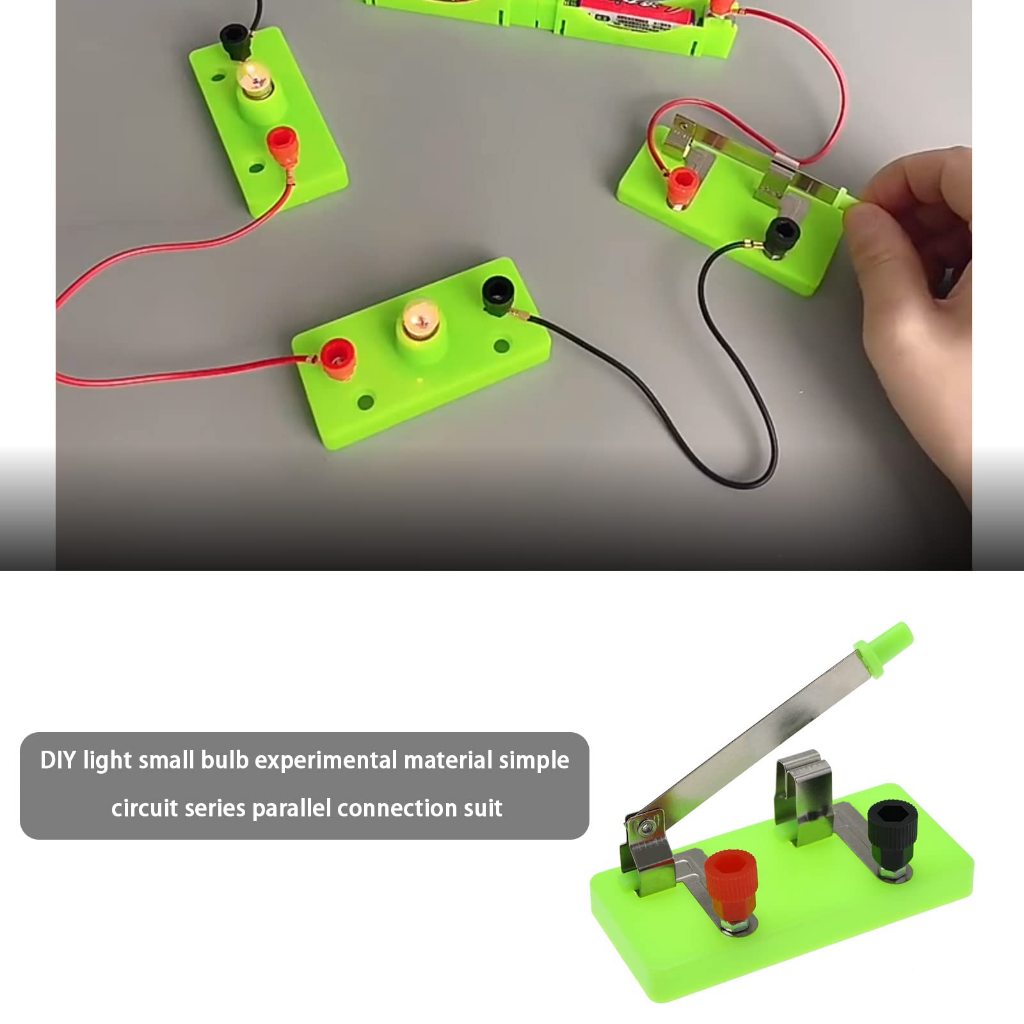 DIY light small bulb experimental material simple circuit series parallel connection suit