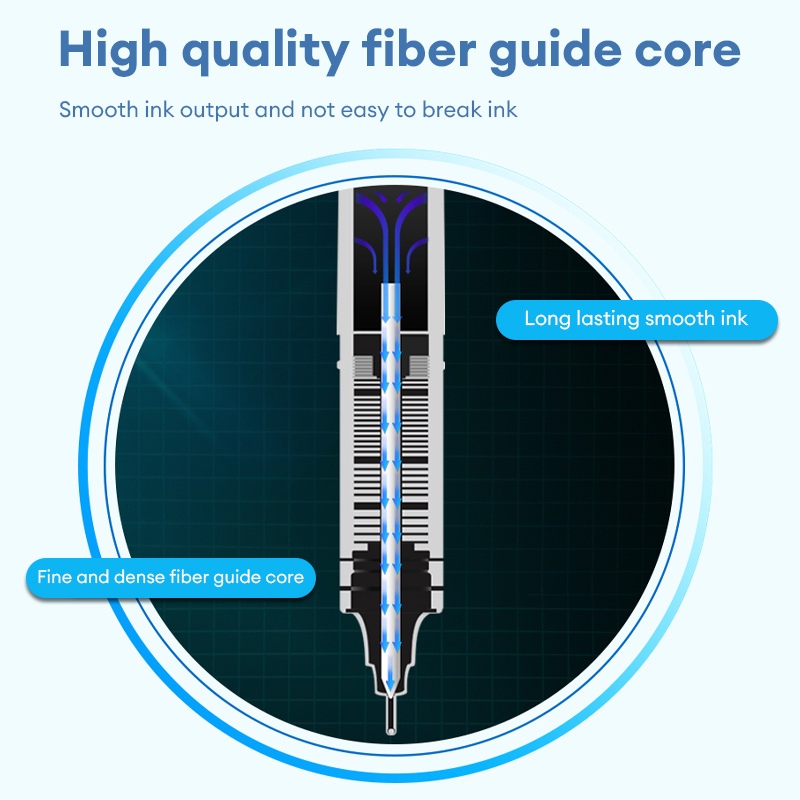 High quality fiber guide core

Smooth ink output and not easy to break ink

Long lasting smooth ink

Fine and dense fiber guide core