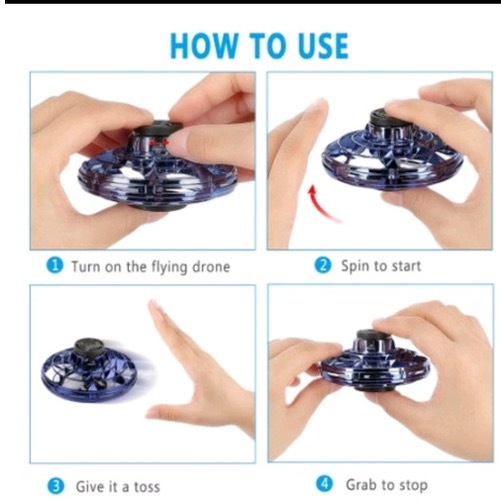 HOW TO USE

1 Turn on the flying drone

2 Spin to start

3 Give it a toss

4 Grab to stop