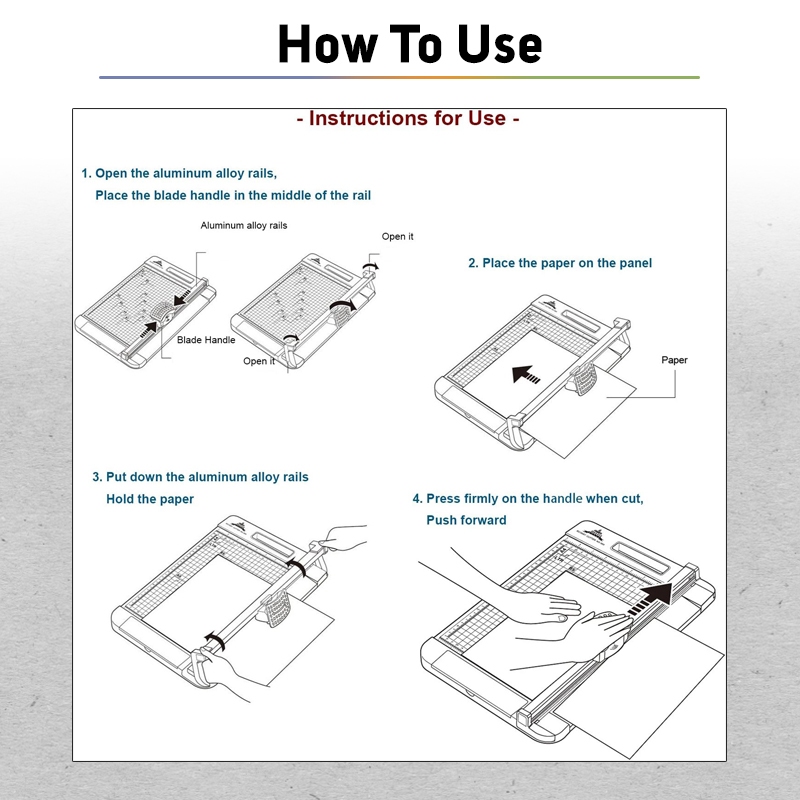 How To Use

- Instructions for Use -

1. Open the aluminum alloy rails,
Place the blade handle in the middle of the rail

Aluminum alloy rails

Open it

Blade Handle

Open it

2. Place the paper on the panel

Paper

3. Put down the aluminum alloy rails
Hold the paper

4. Press firmly on the handle when cut,
Push forward