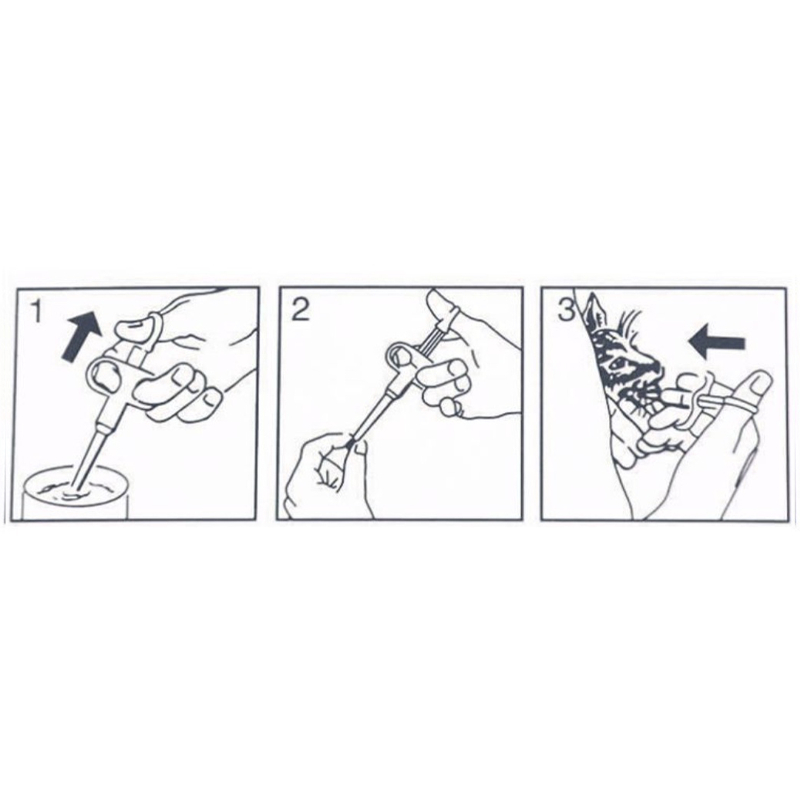 1

2

3