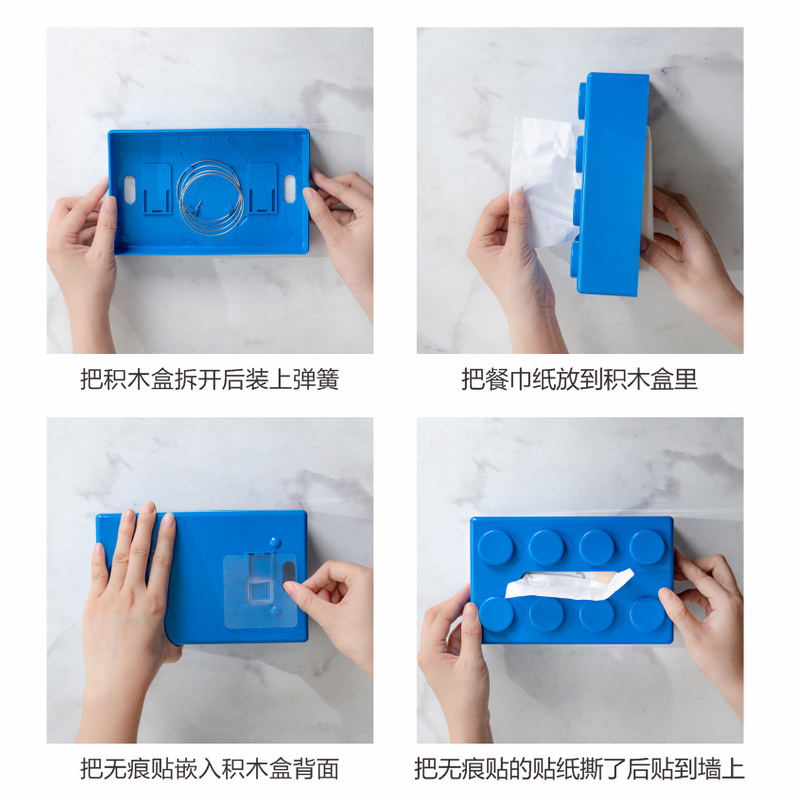 把积木盒拆开后装上弹簧

把餐巾纸放到积木盒里

把无痕贴嵌入积木盒背面

把无痕贴的贴纸撕了后贴到墙上