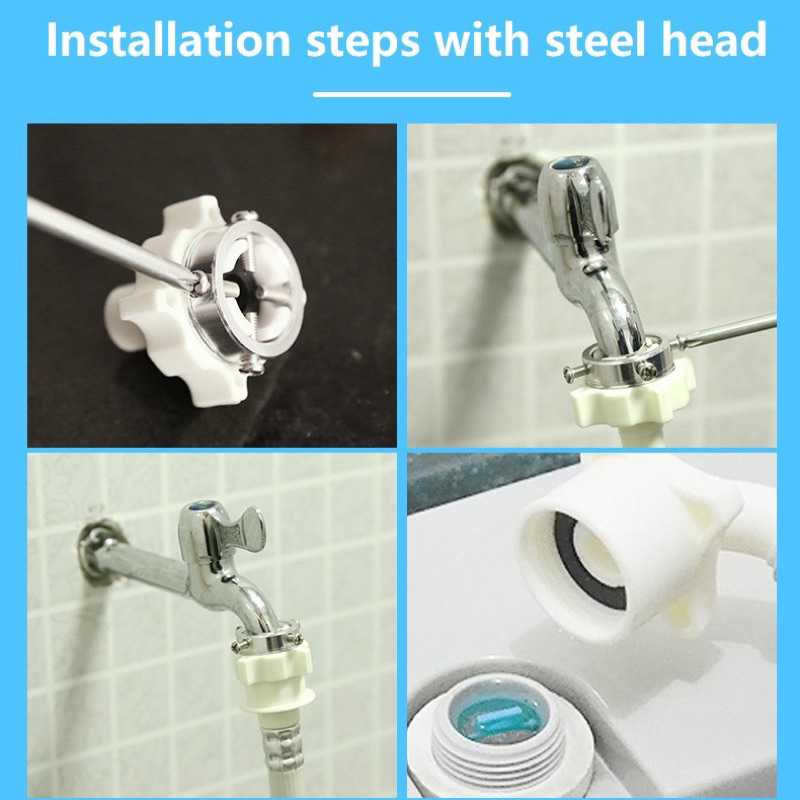 Installation steps with steel head