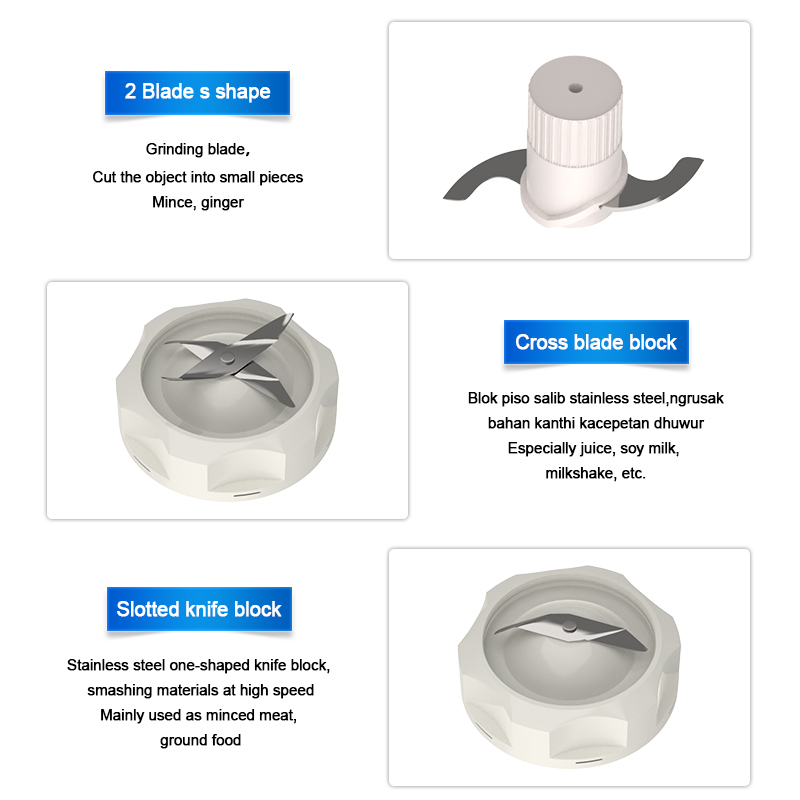 2 Blade s shape

Grinding blade,
Cut the object into small pieces
Mince, ginger

Cross blade block

Blok piso salib stainless steel,ngrusak bahan kanthi kacepetan dhuwur
Especially juice, soy milk, milkshake, etc.

Slotted knife block

Stainless steel one-shaped knife block, smashing materials at high speed
Mainly used as minced meat, ground food