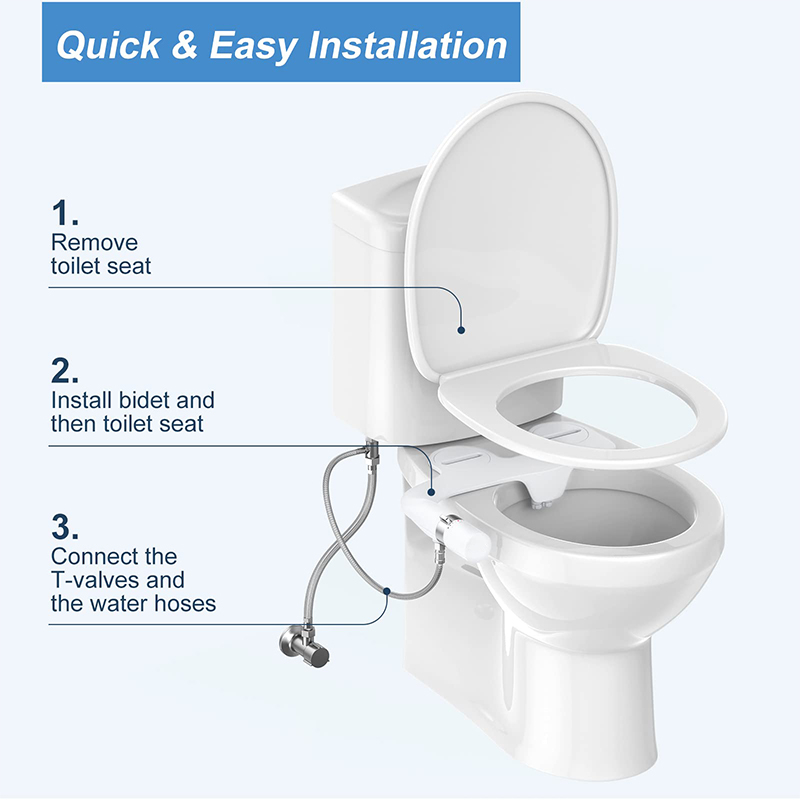 Quick & Easy Installation

1.
Remove toilet seat

2.
Install bidet and then toilet seat

3.
Connect the T-valves and the water hoses