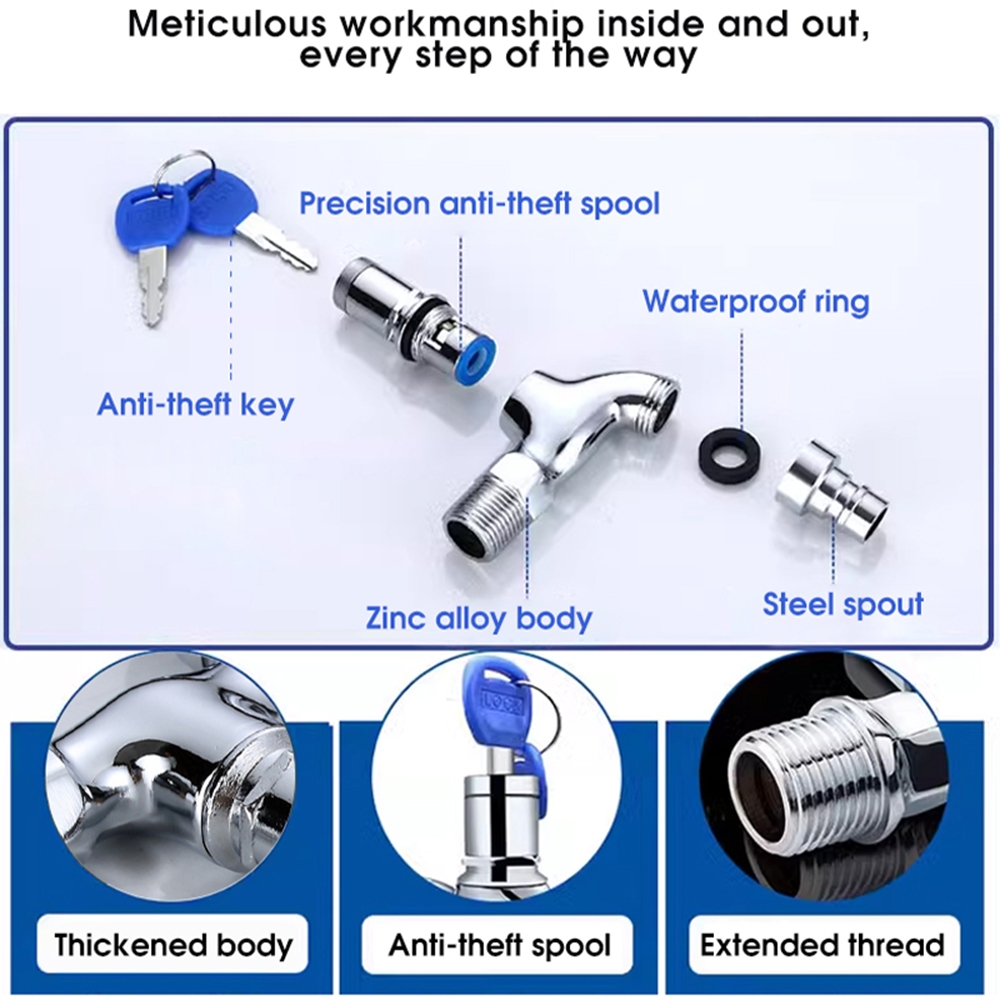 Meticulous workmanship inside and out, every step of the way

Precision anti-theft spool

Waterproof ring

Anti-theft key

Zinc alloy body

Steel spout

LOCK

Thickened body

Anti-theft spool

Extended thread