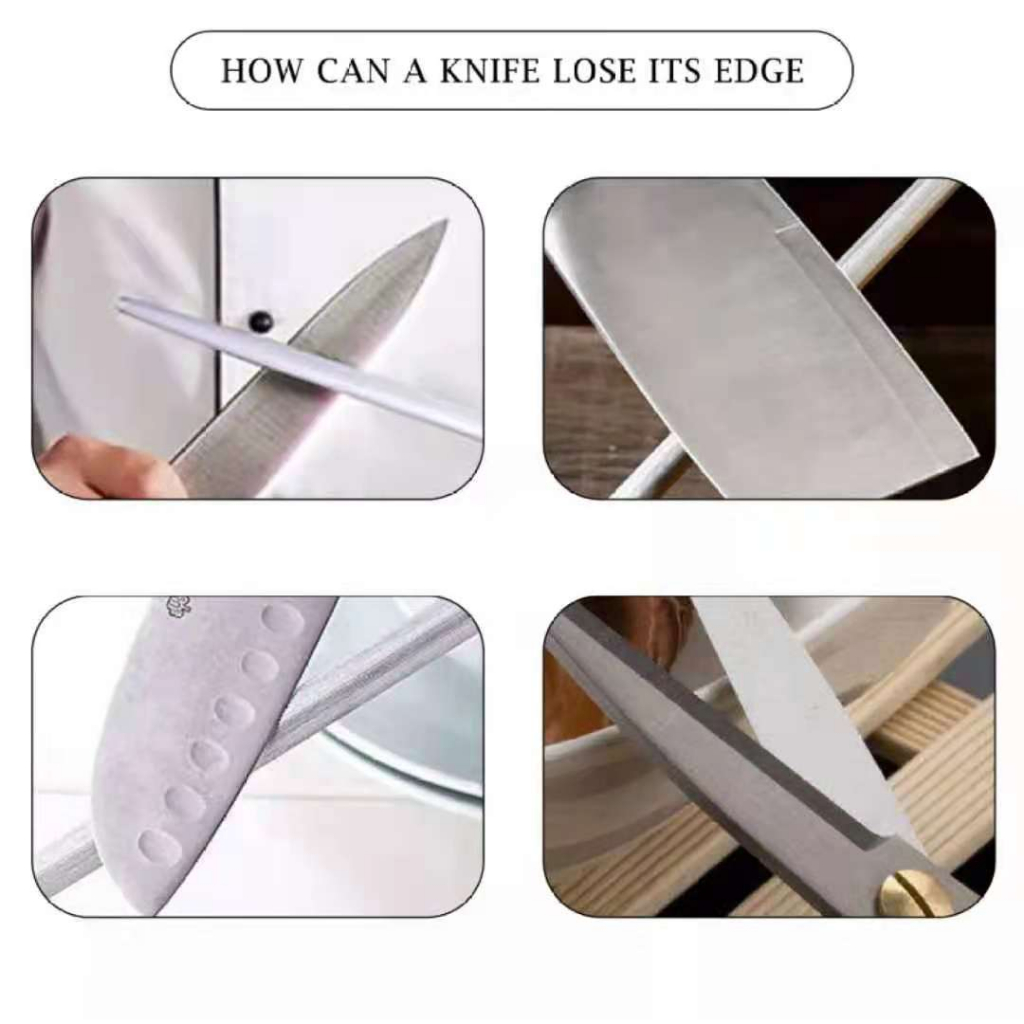 HOW CAN A KNIFE LOSE ITS EDGE