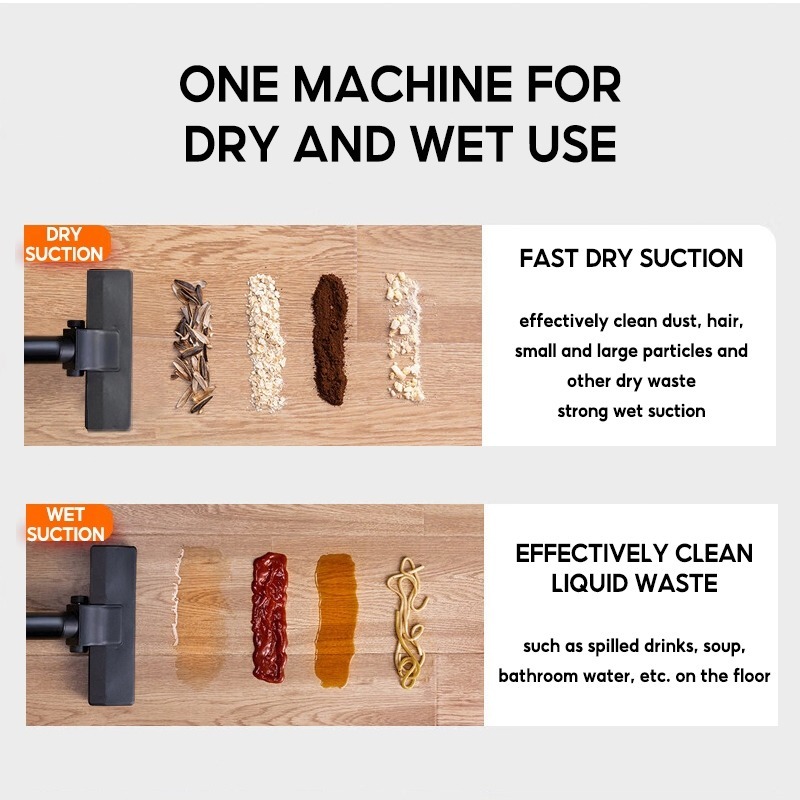 ONE MACHINE FOR DRY AND WET USE

DRY SUCTION

FAST DRY SUCTION

effectively clean dust, hair, small and large particles and other dry waste
strong wet suction

WET SUCTION

EFFECTIVELY CLEAN LIQUID WASTE

such as spilled drinks, soup, bathroom water, etc. on the floor