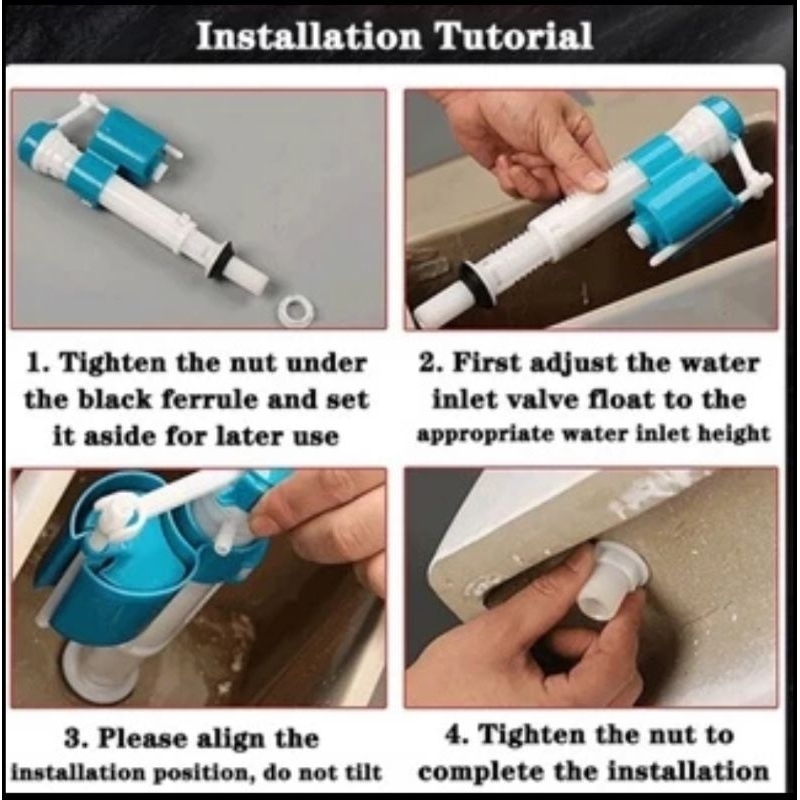 Installation Tutorial

1. Tighten the nut under the black ferrule and set it aside for later use

2. First adjust the water inlet valve float to the appropriate water inlet height

3. Please align the installation position, do not tilt

4. Tighten the nut to complete the installation