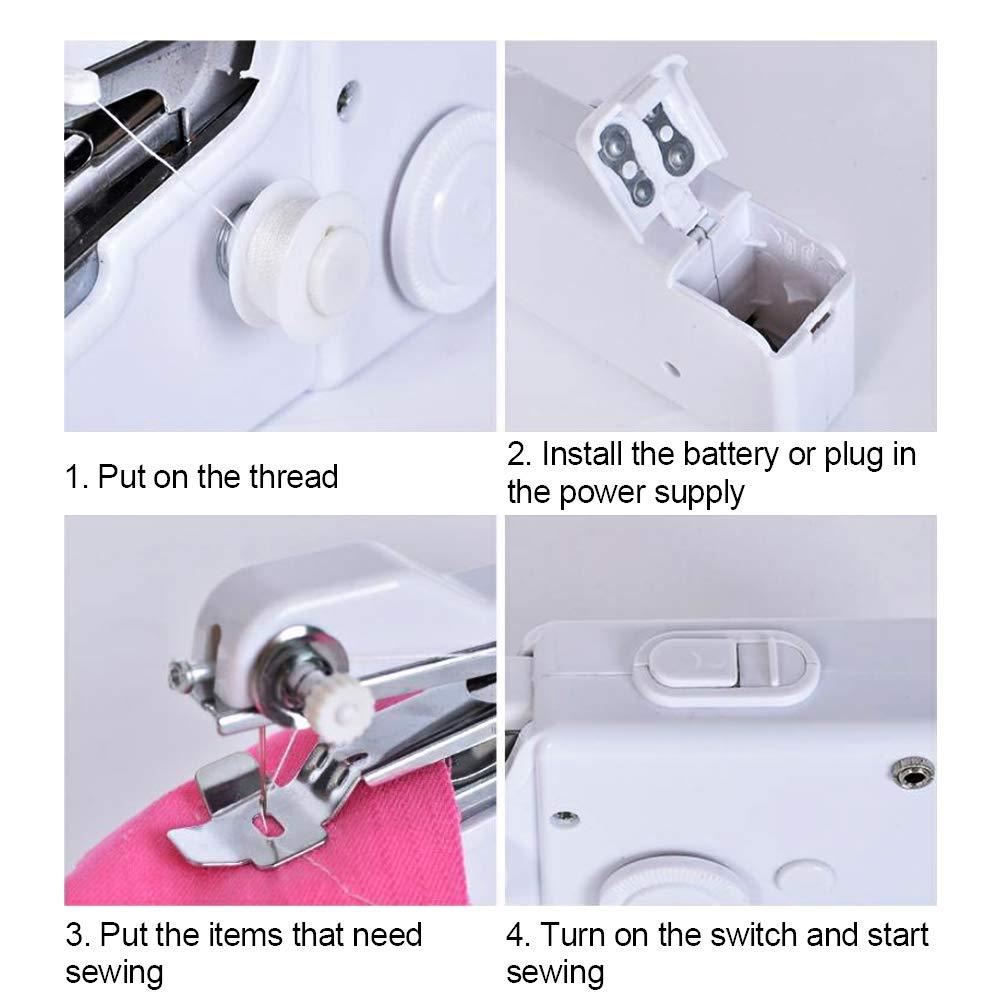 1. Put on the thread

2. Install the battery or plug in the power supply

3. Put the items that need sewing

4. Turn on the switch and start sewing