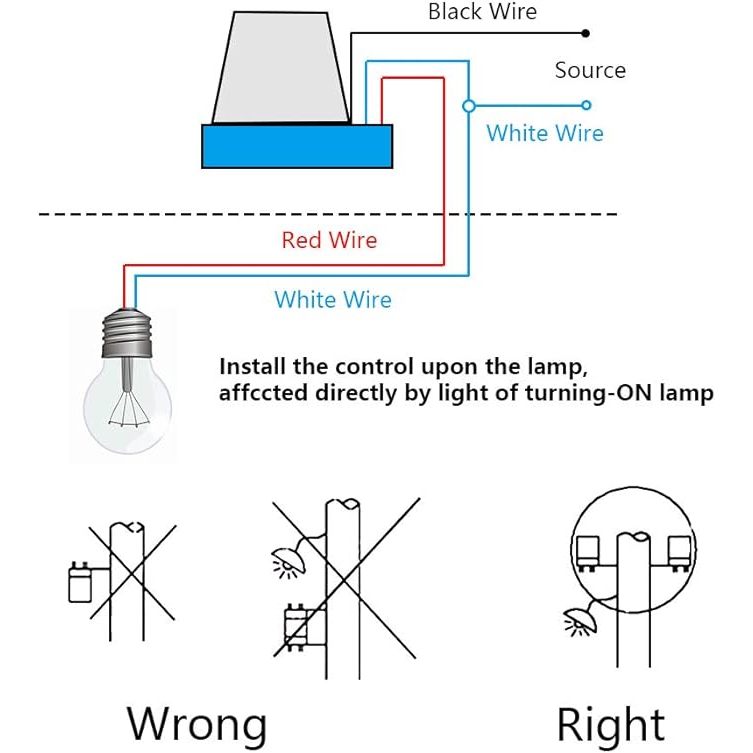 Black Wire

Source

White Wire

Red Wire

White Wire

Install the control upon the lamp, affccted directly by light of turning-ON lamp

Wrong

Right